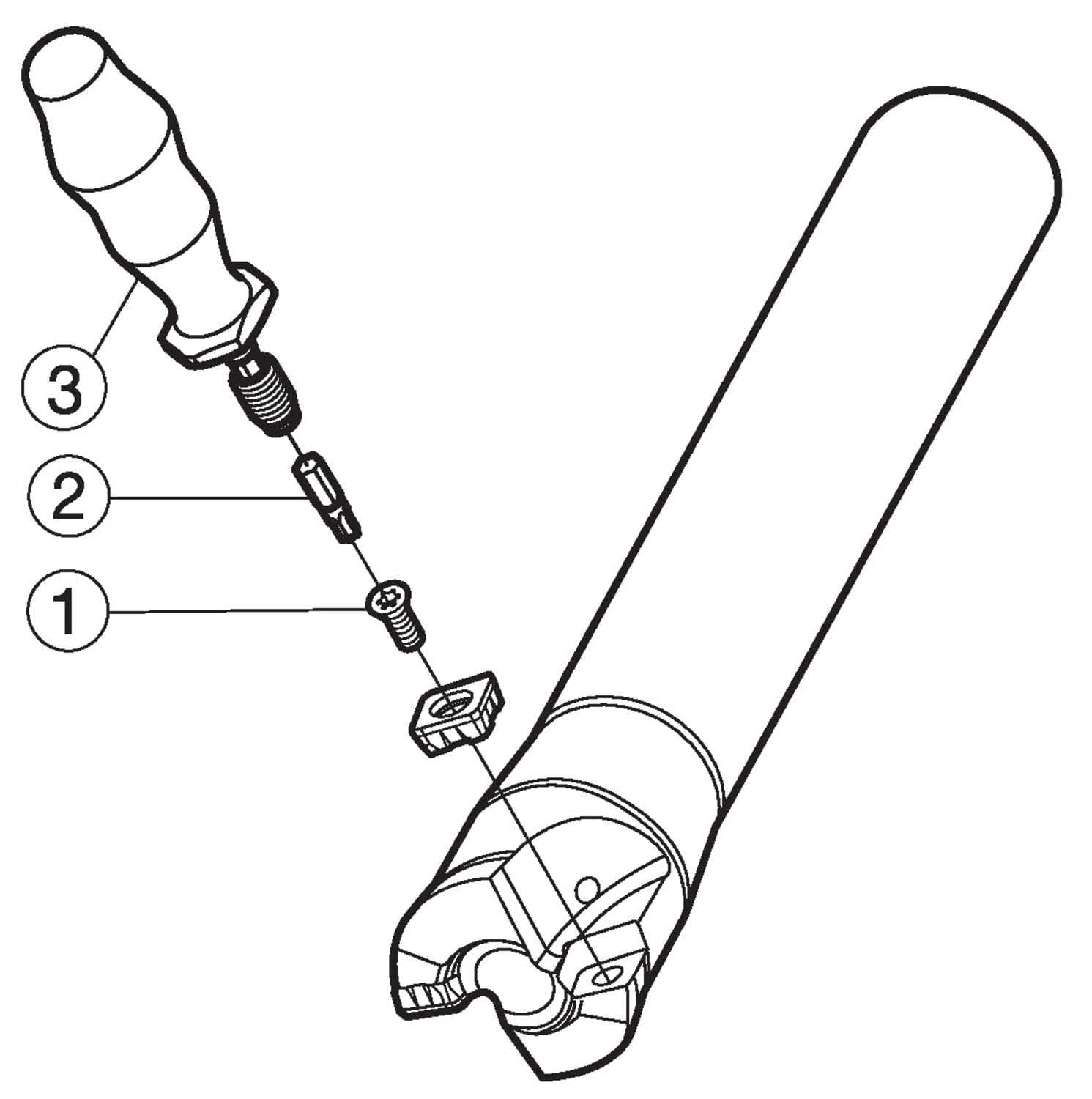 3
2
1