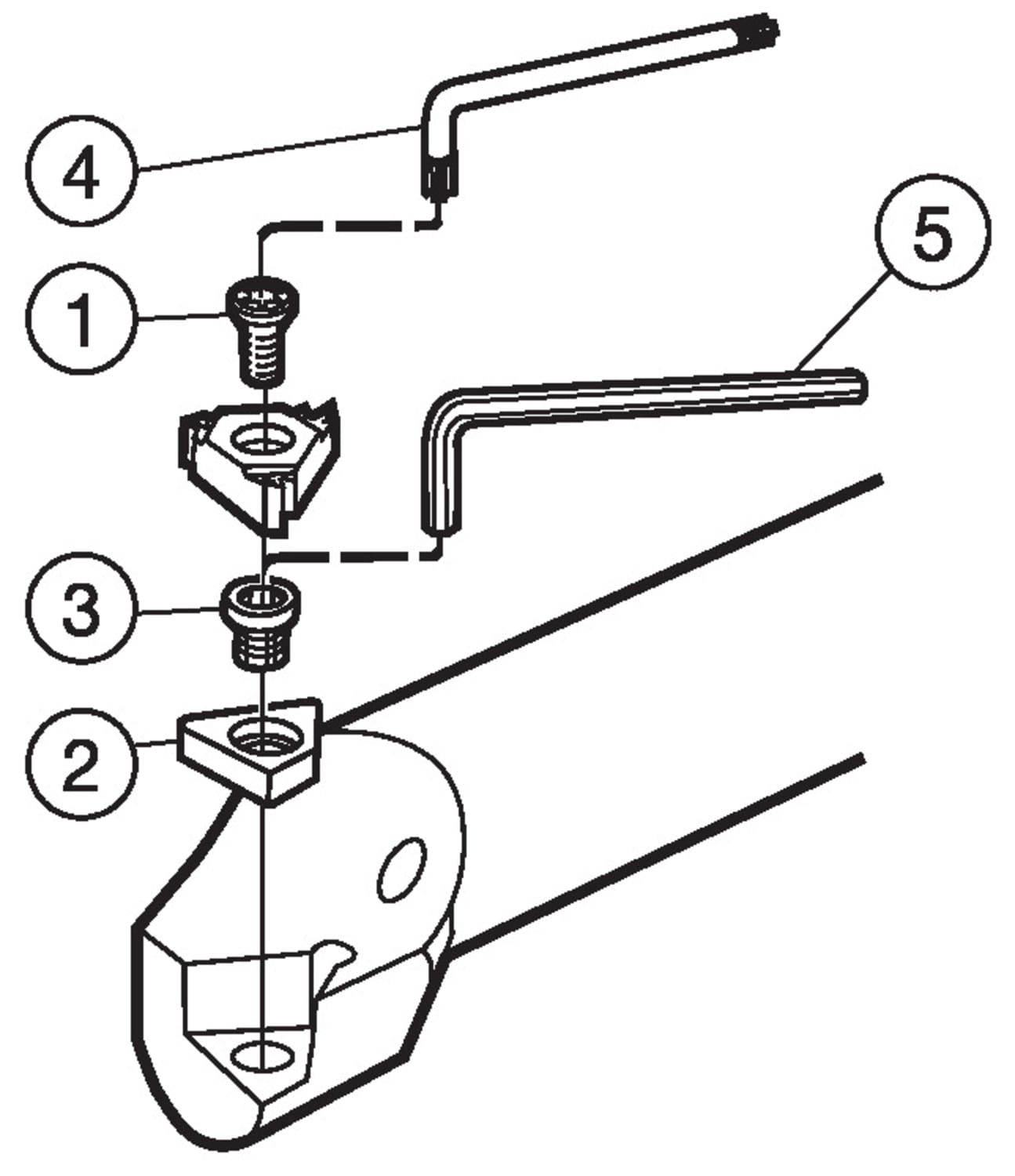 4

5

1

3

2