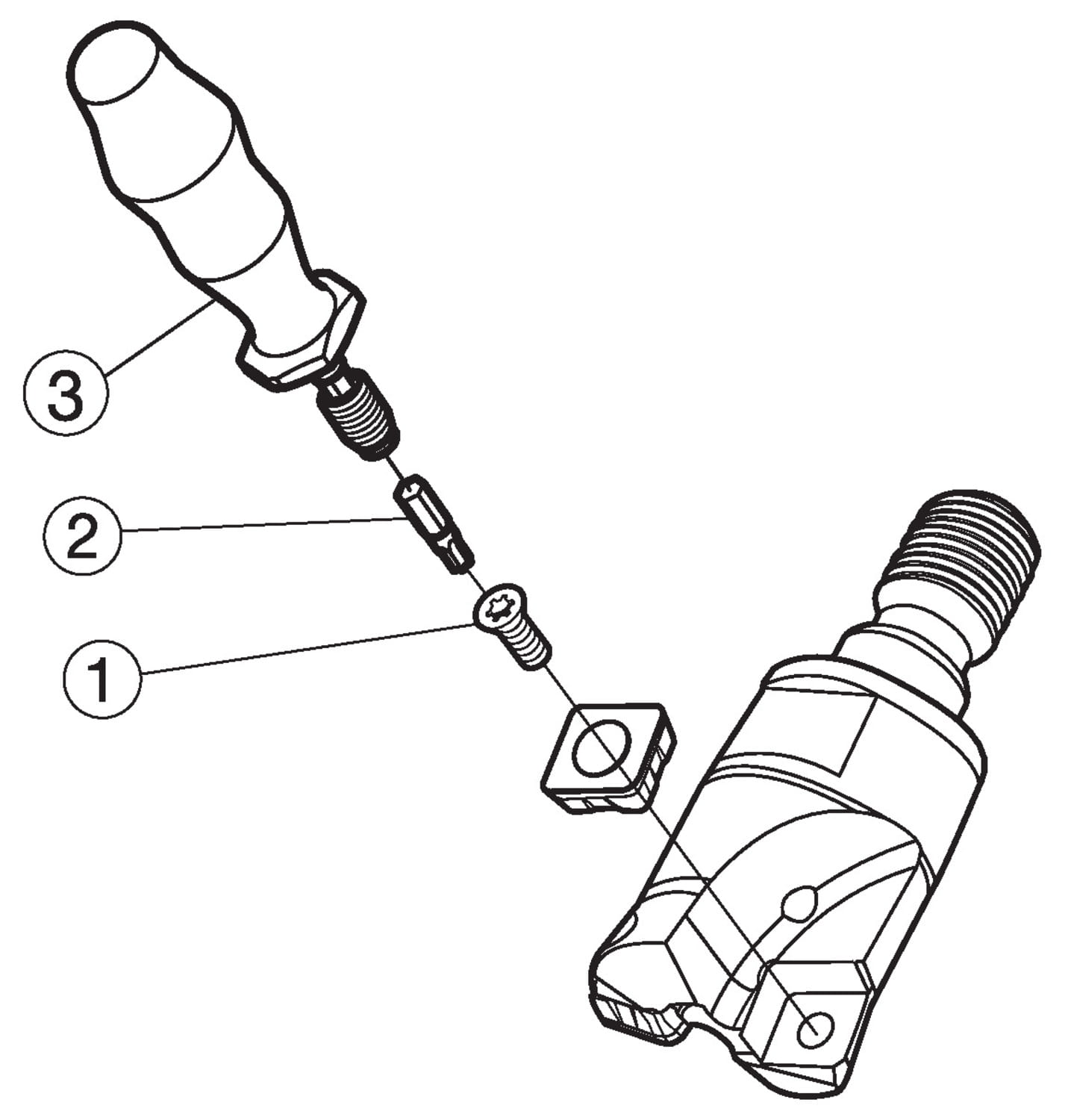 3

2

1