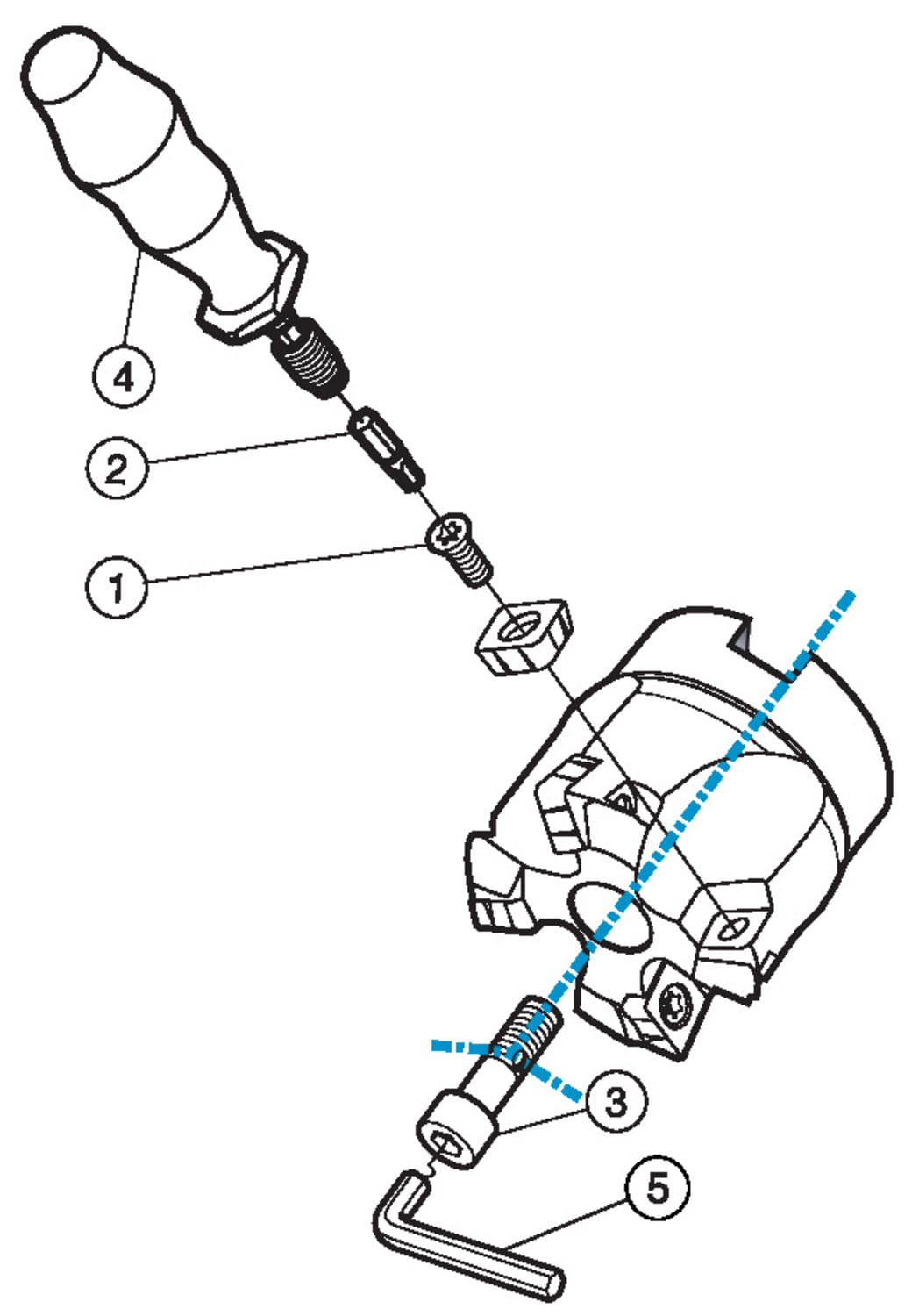 4
2
1
3
5