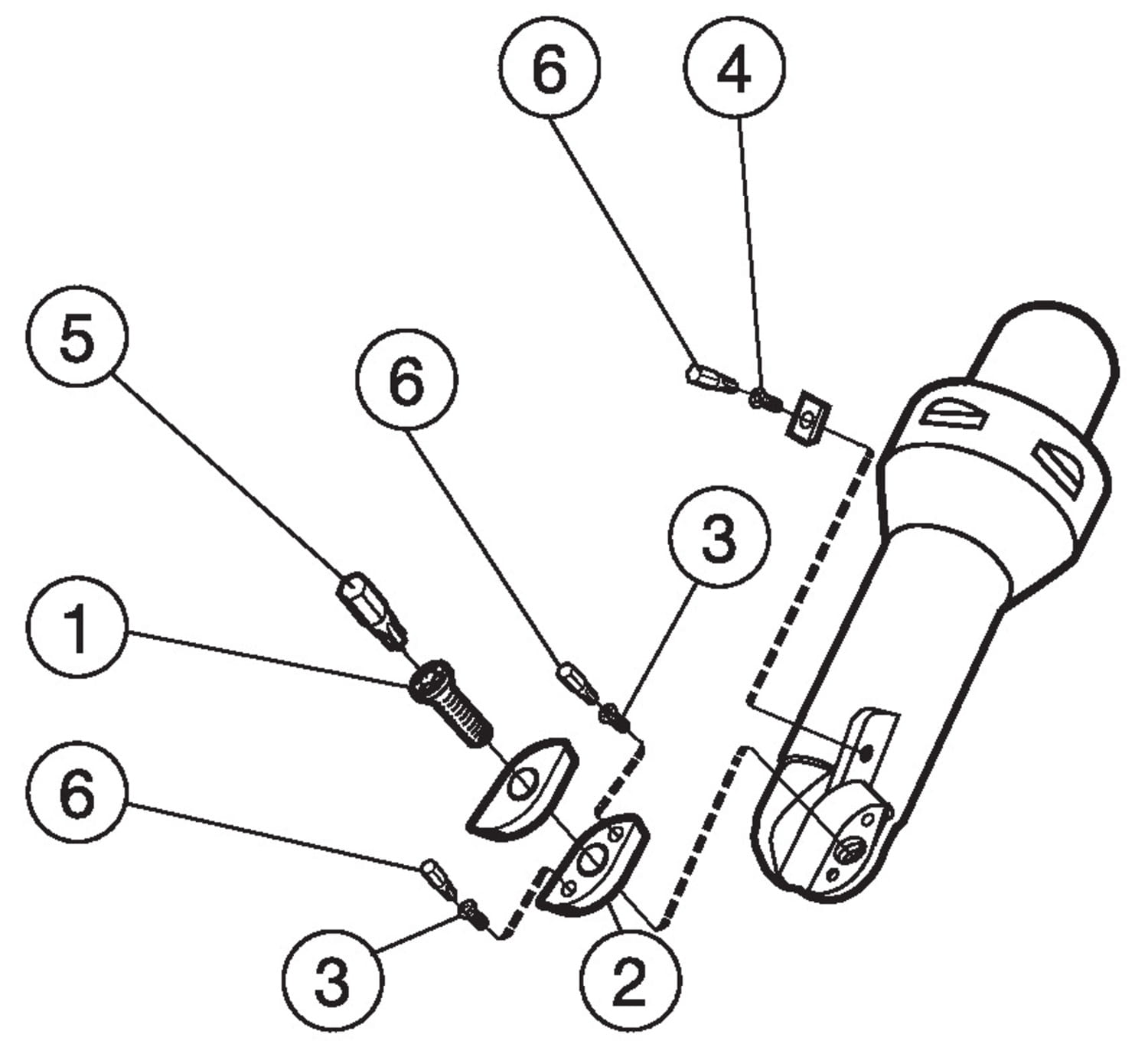 6
4
5
6
3
1
6
3
2