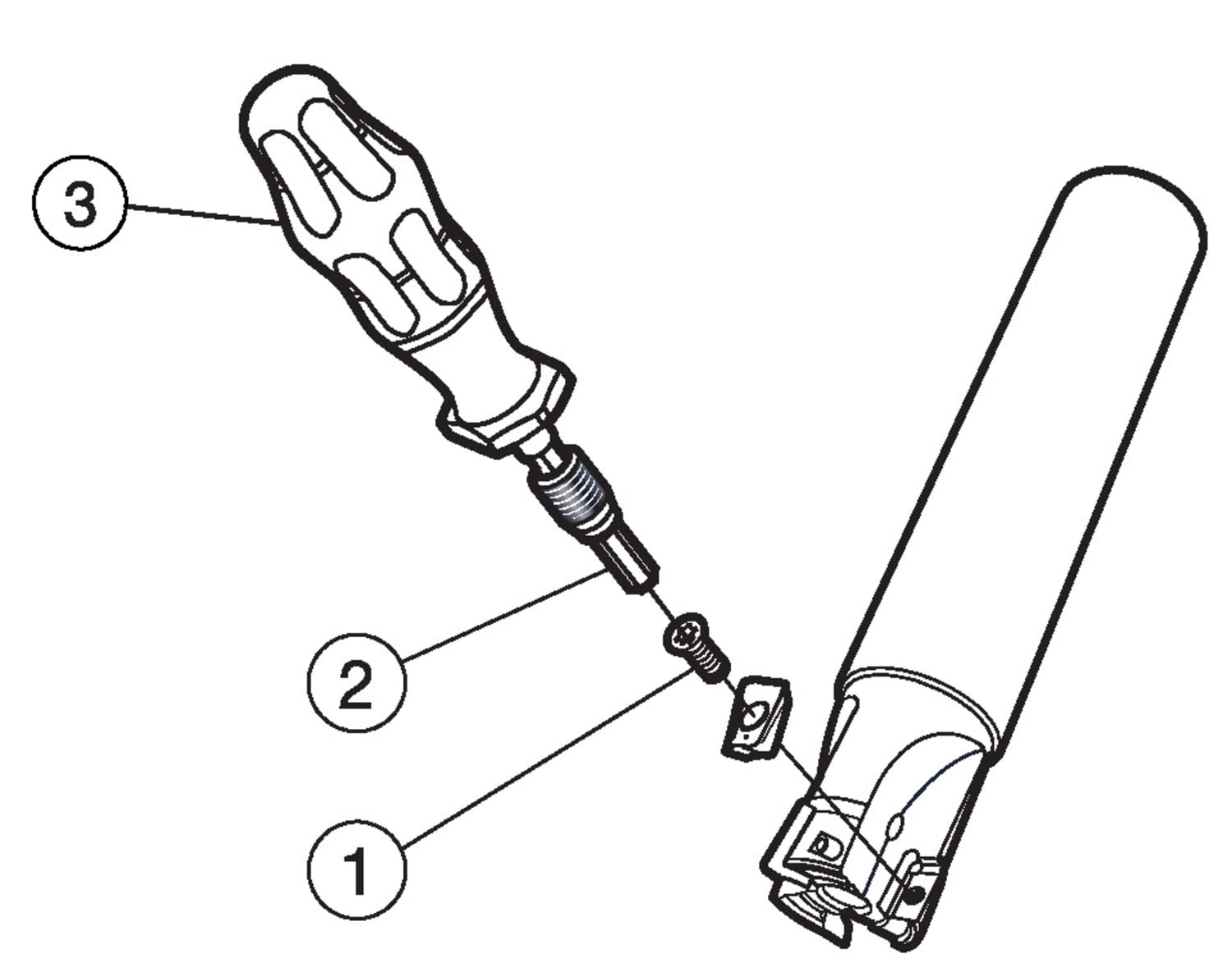 3

2

1