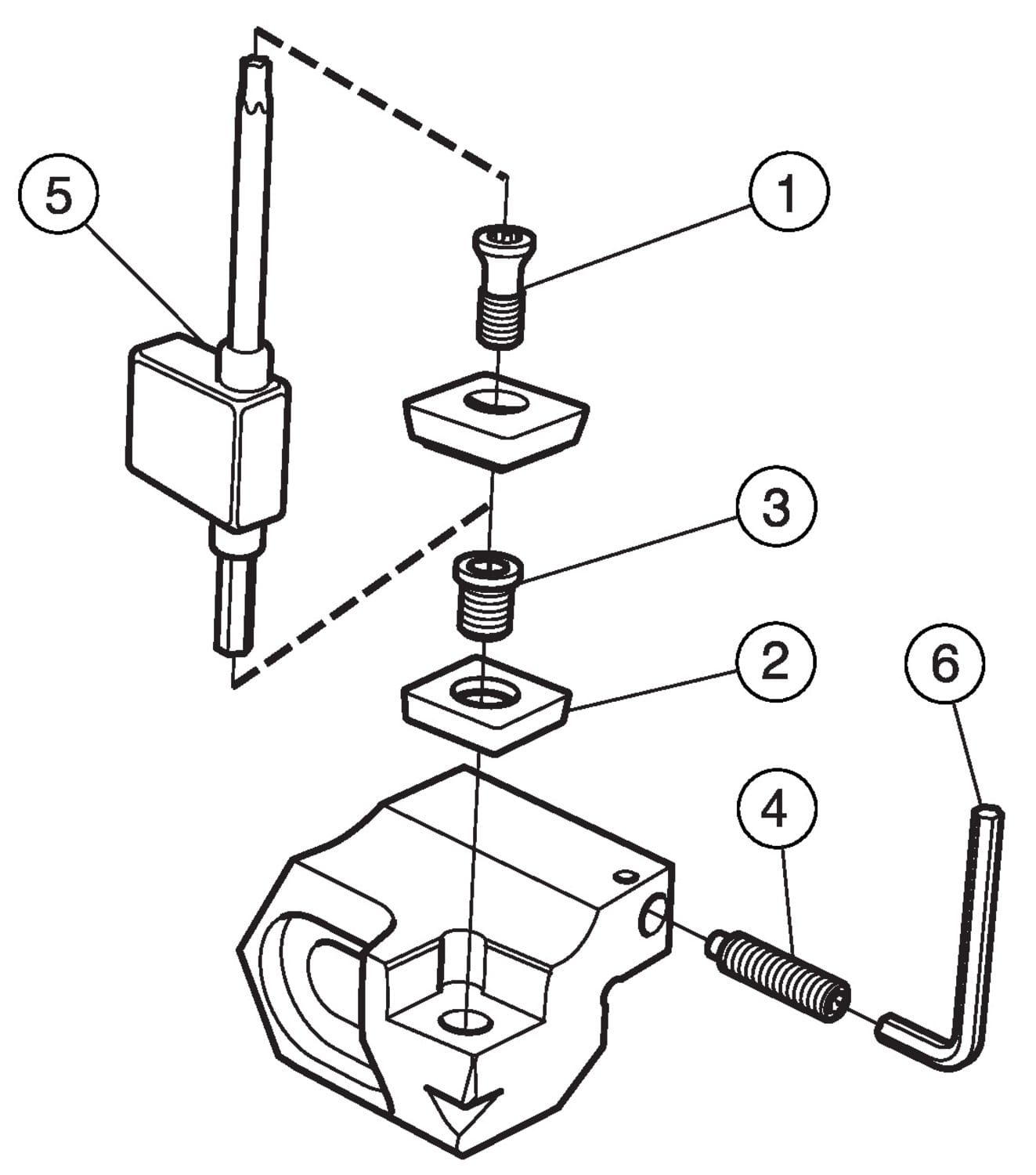 5
1
3
2
6
4