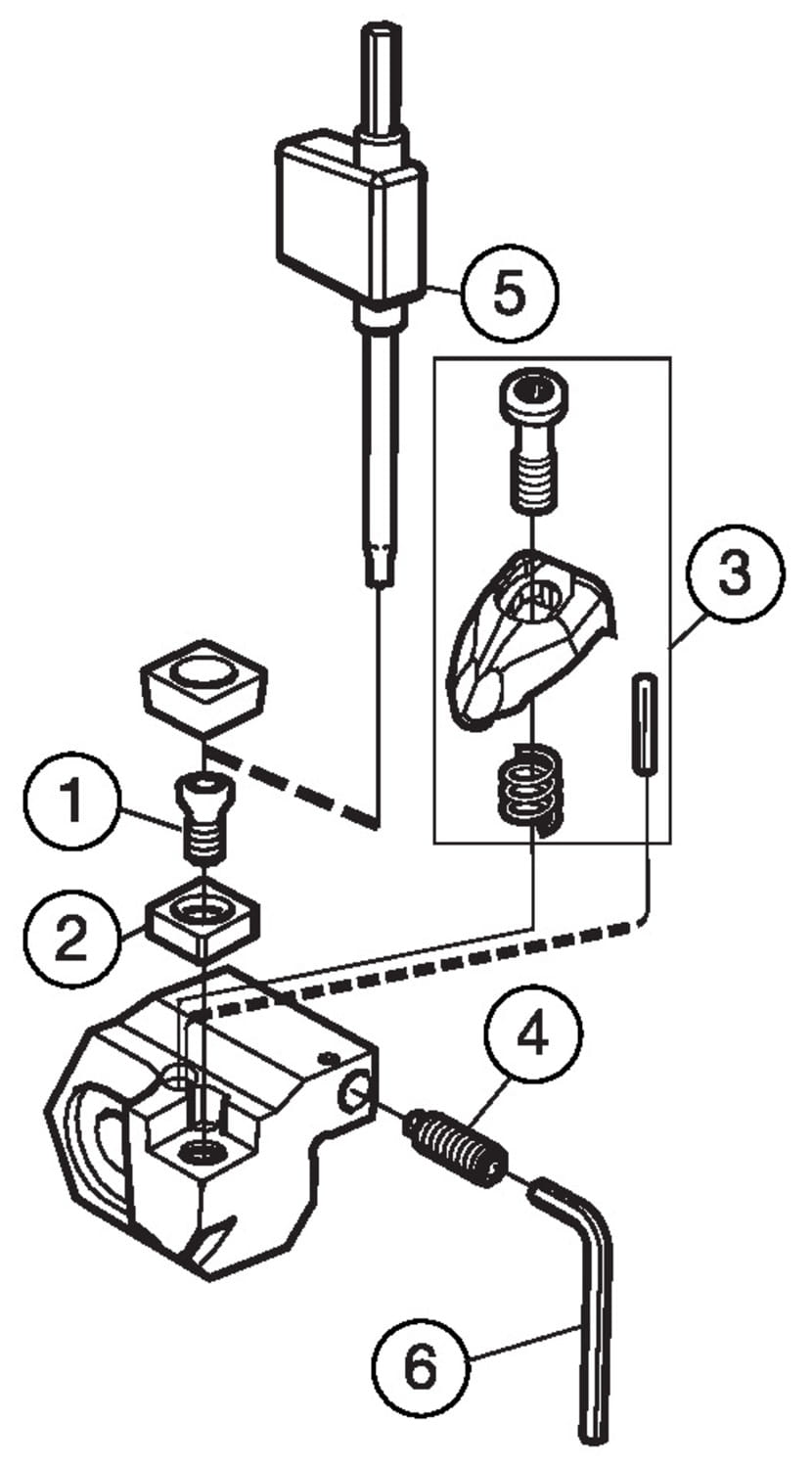 5
3
1
2
4
6