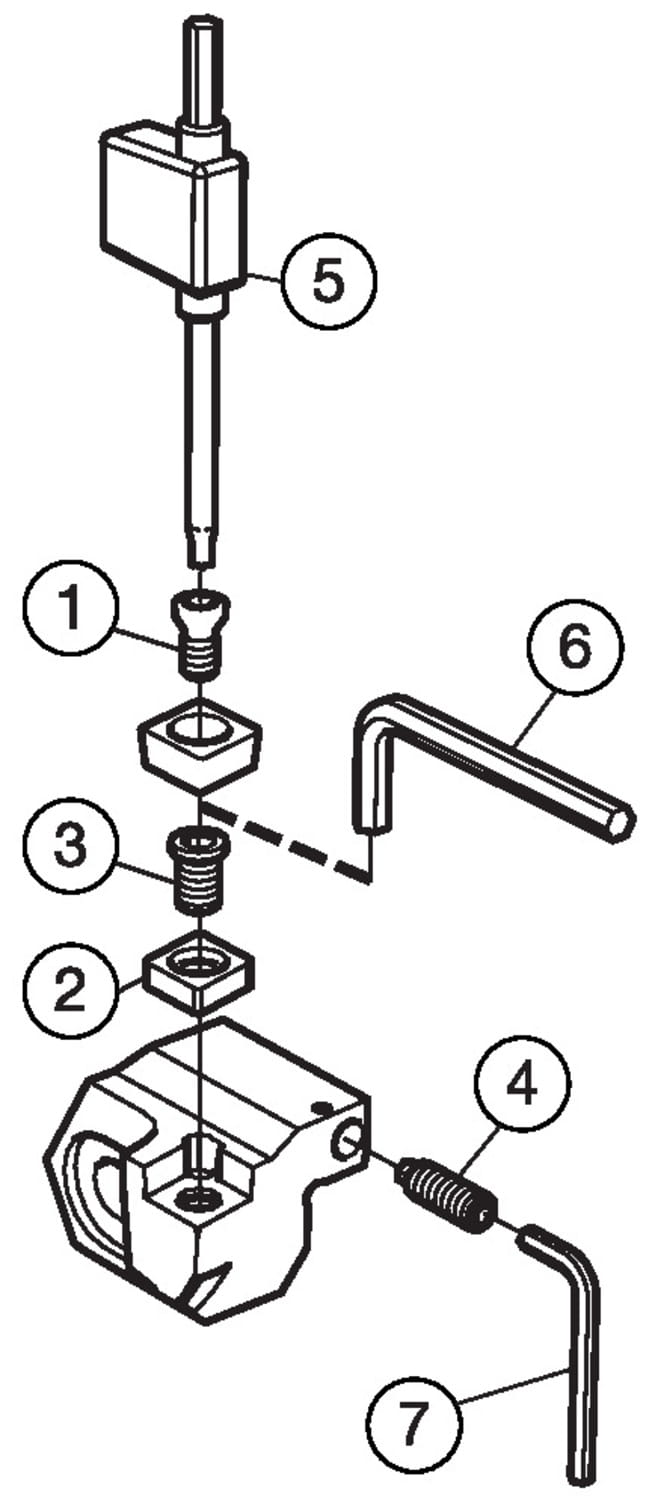 5

1

6

3

2

4

7