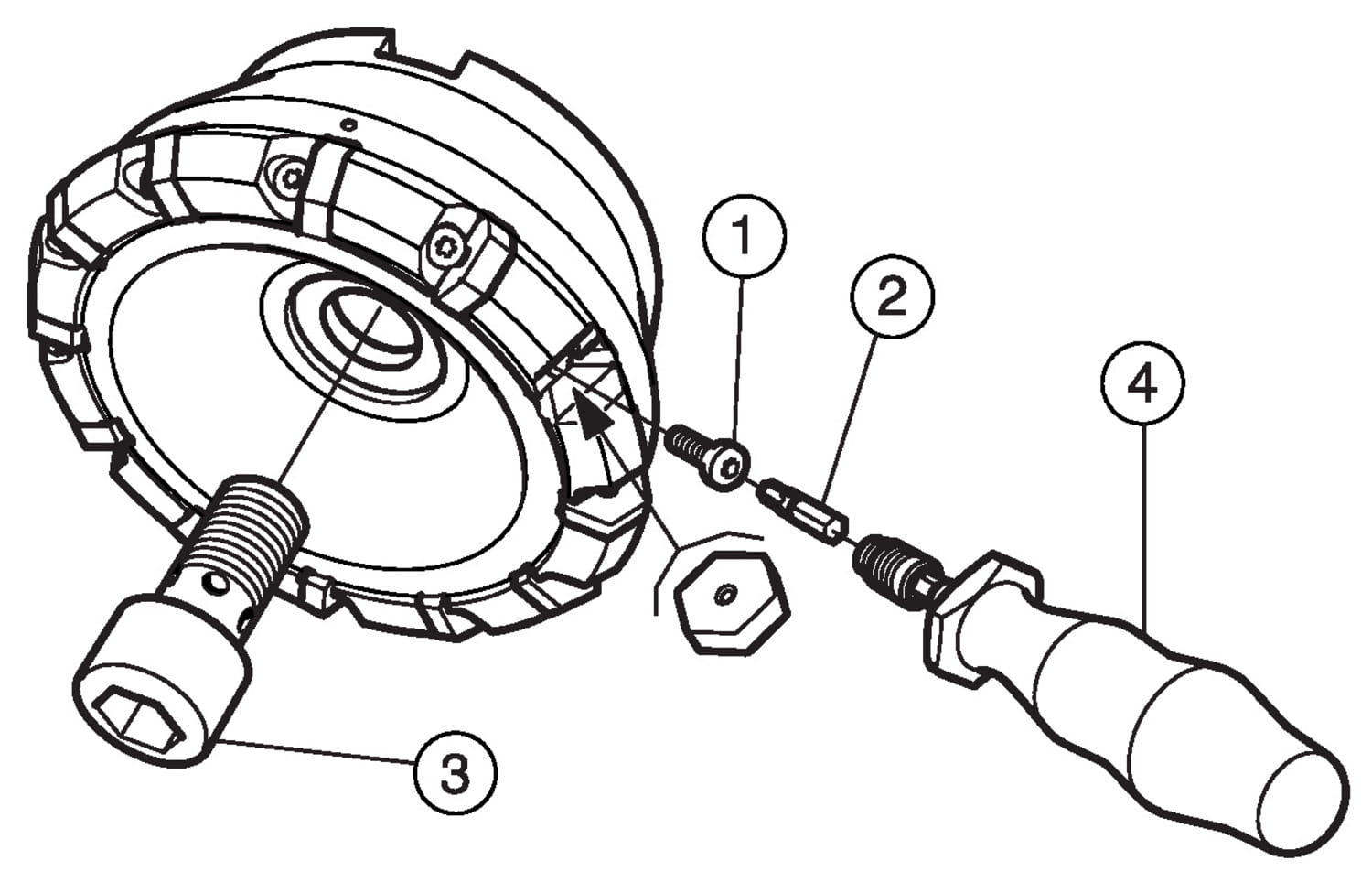 1
2
4
3