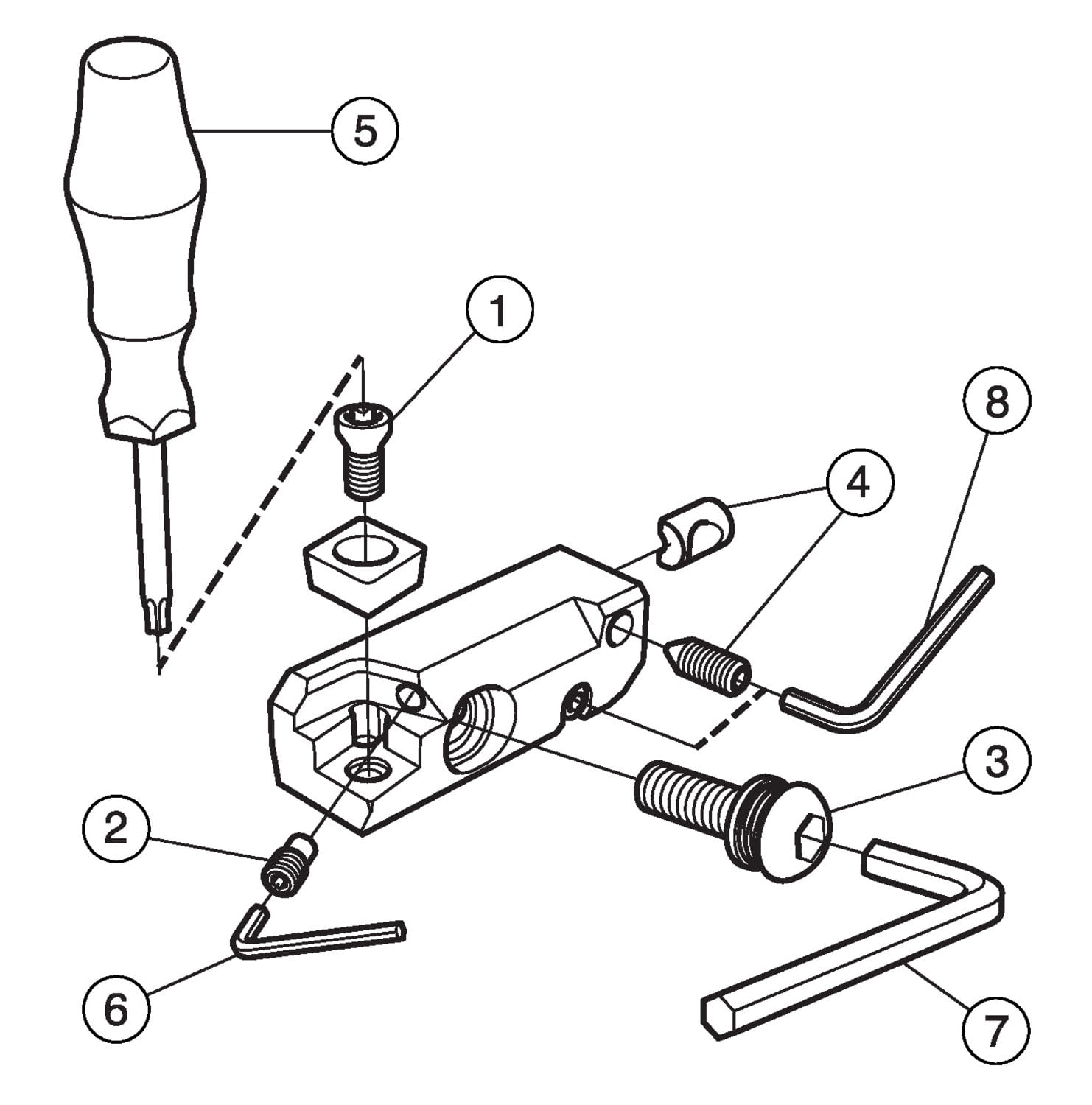 5
1
8
4
3
2
6
7