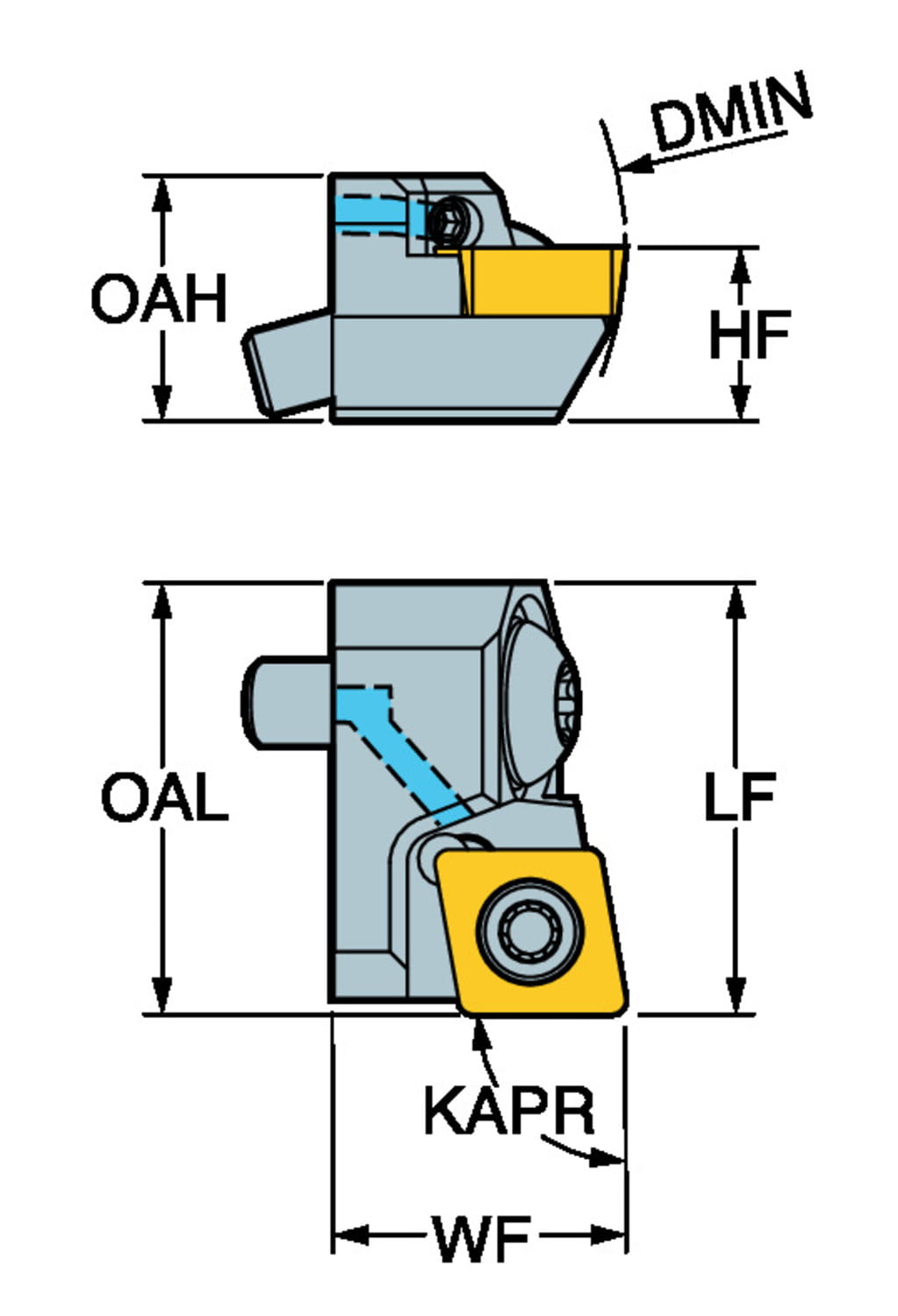 DMIN
OAH
HF
OAL
LF
KAPR
WF