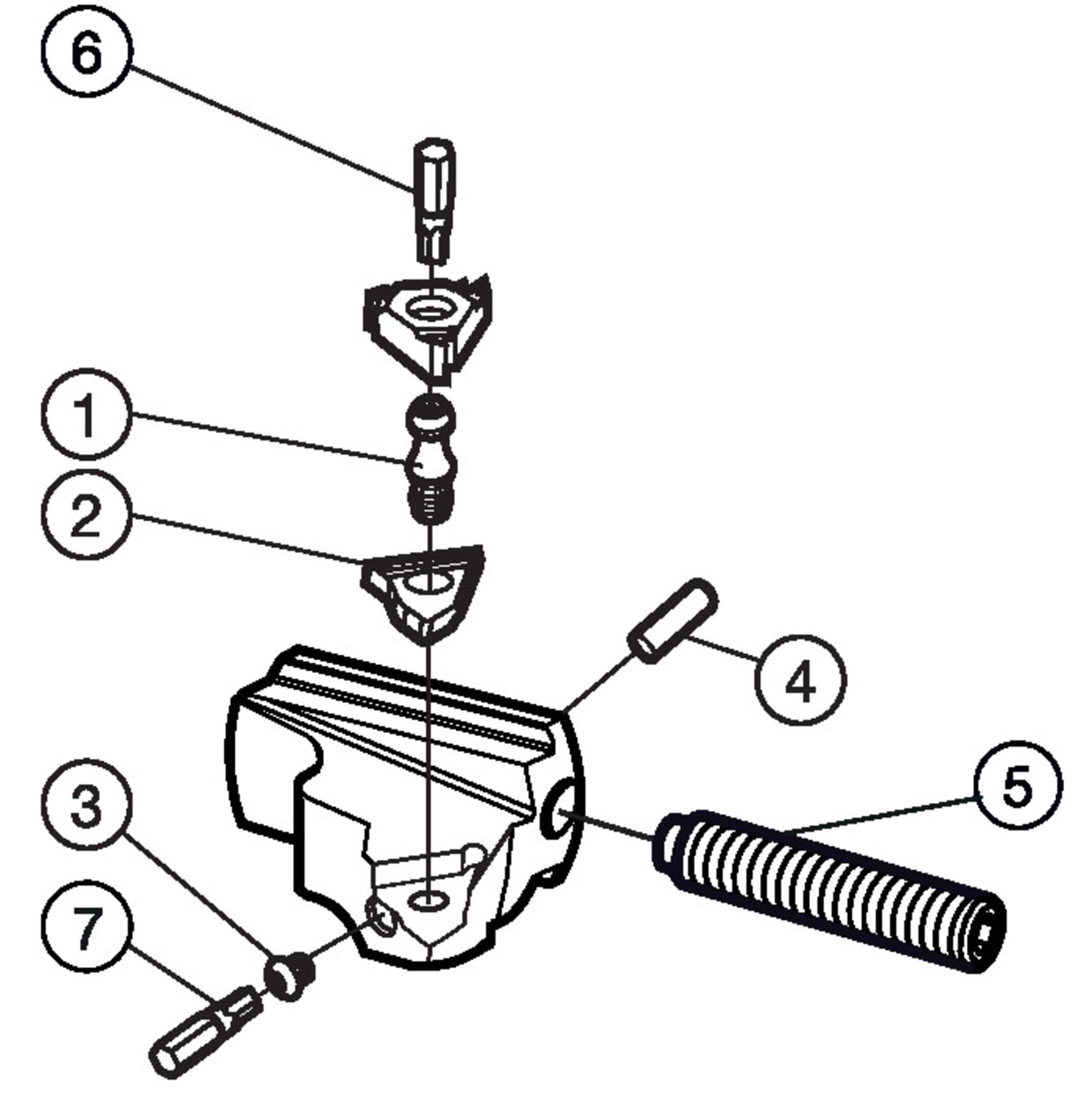 6
1
2
4
5
3
7