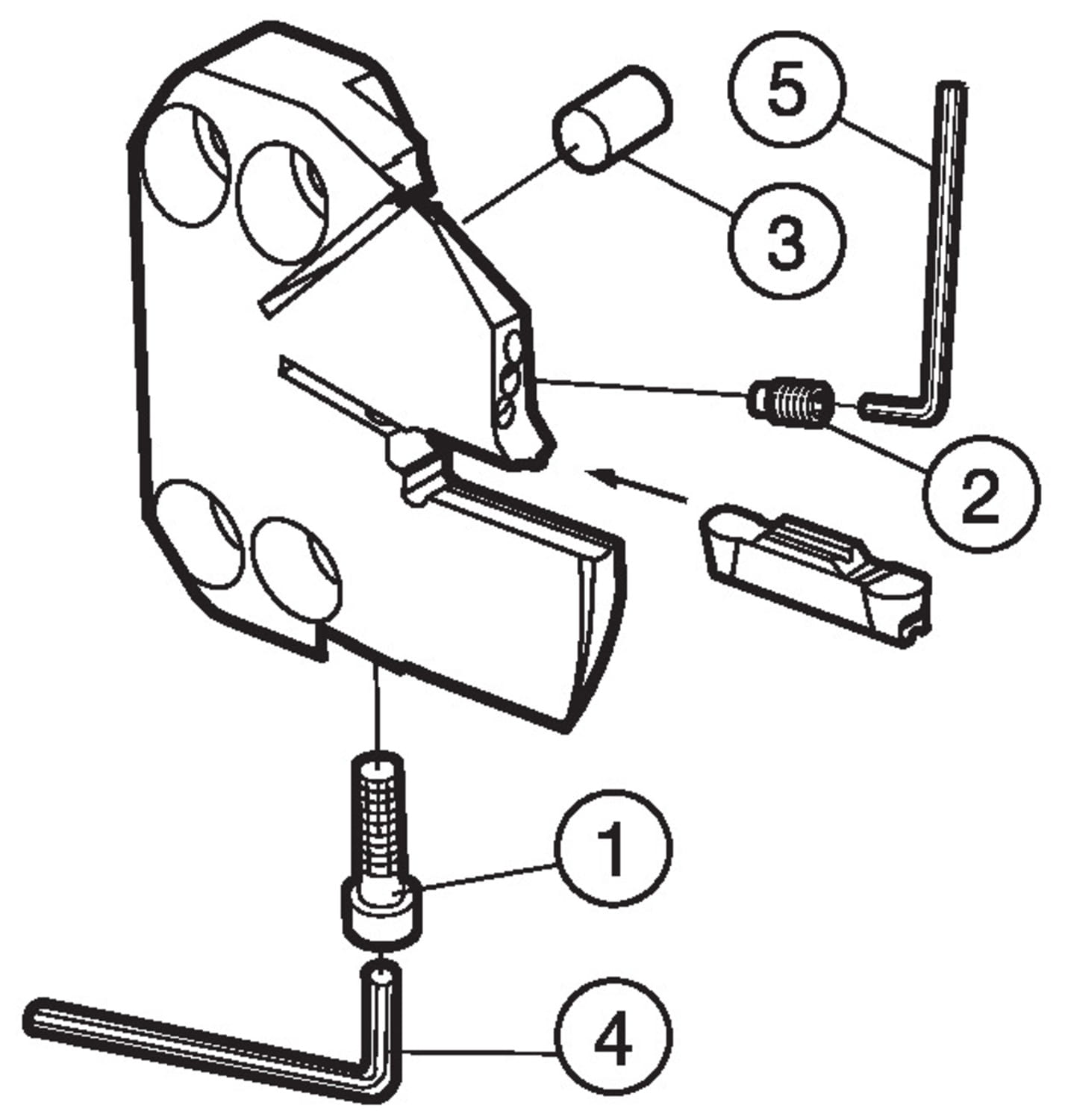 5
3
2
1
4