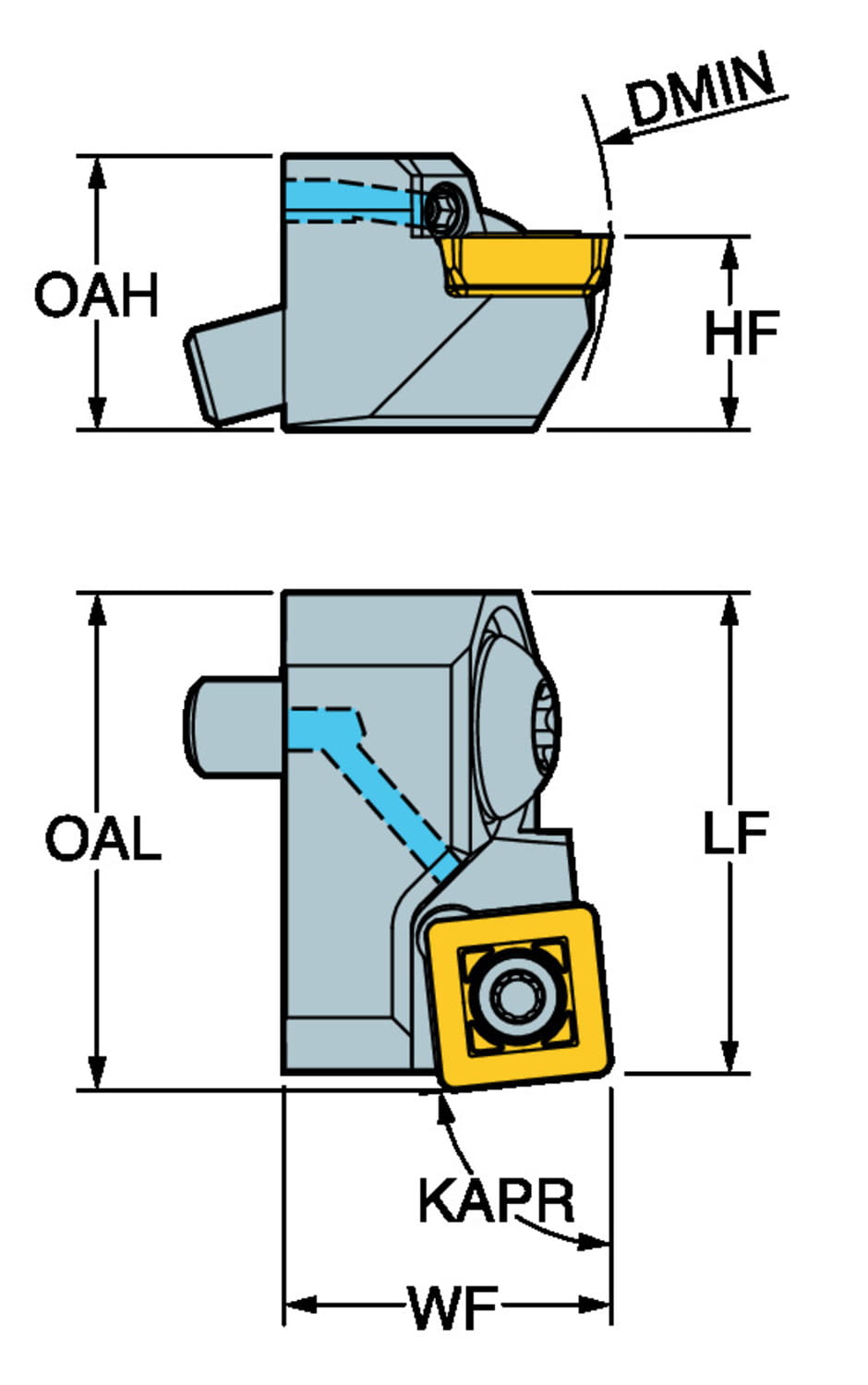 DMIN
OAH
HF
OAL
LF
KAPR
WF