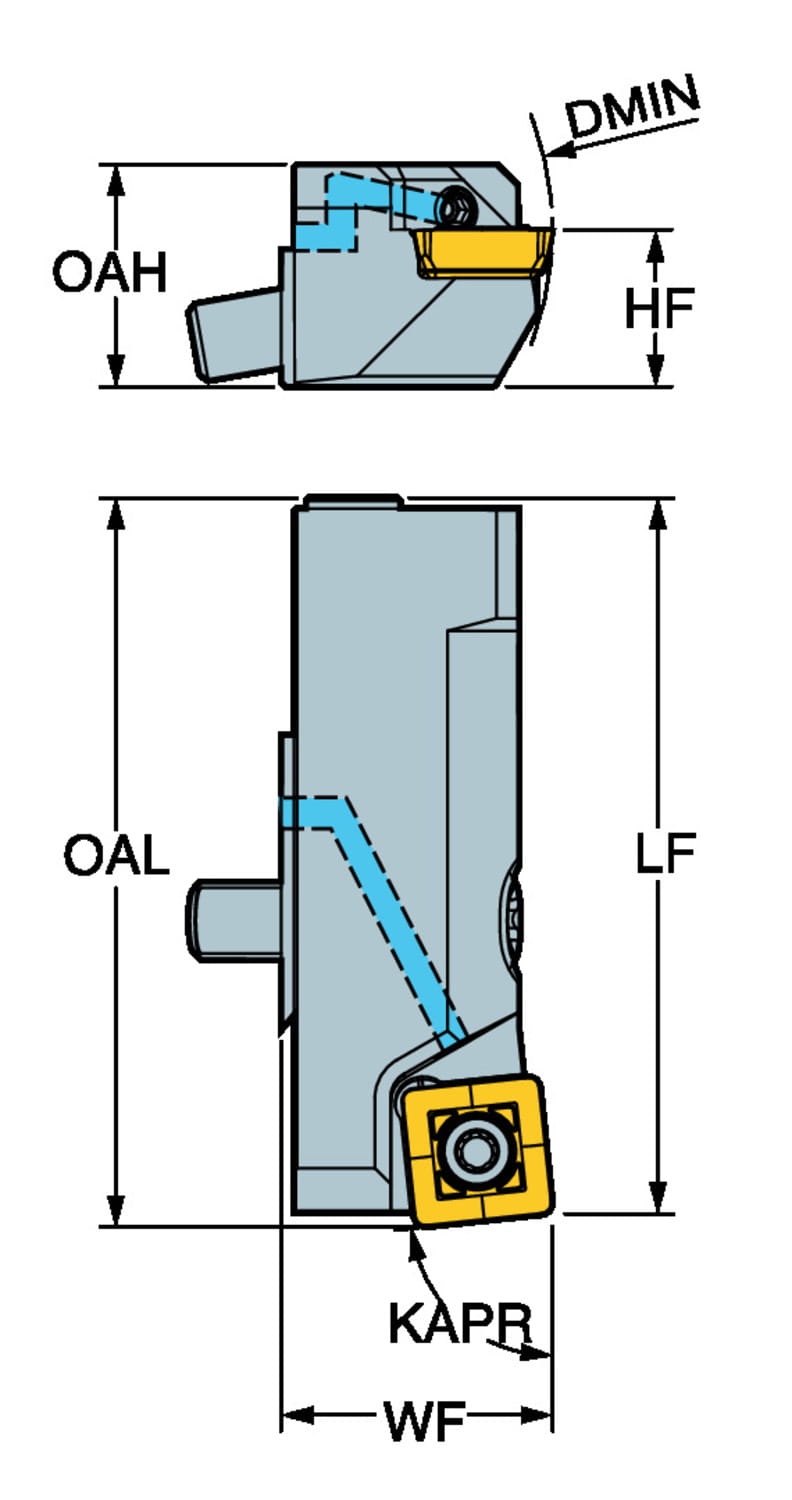 DMIN
OAH
HF
OAL
LF
KAPR
WF