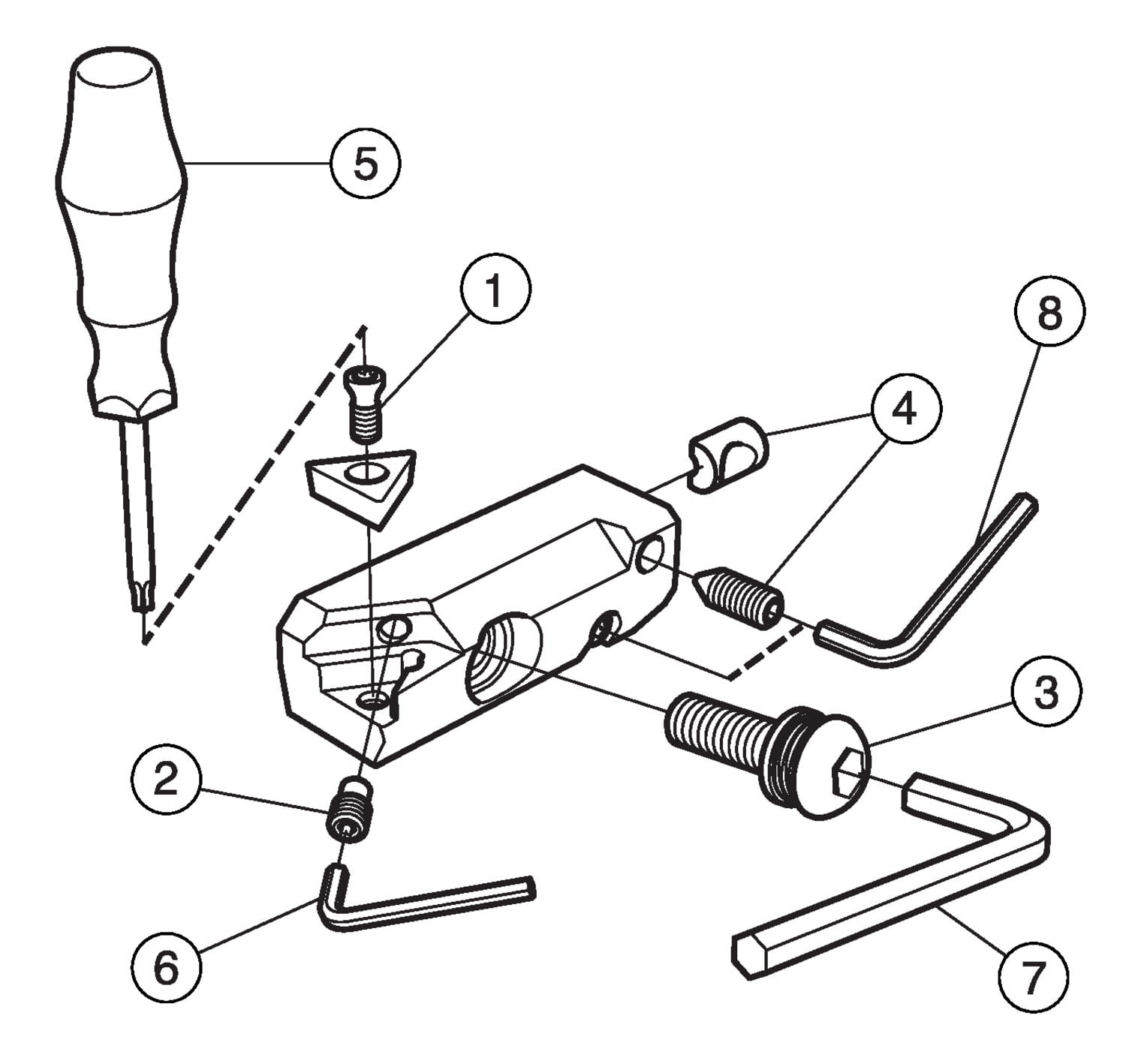 5
1
8
4
3
2
6
7