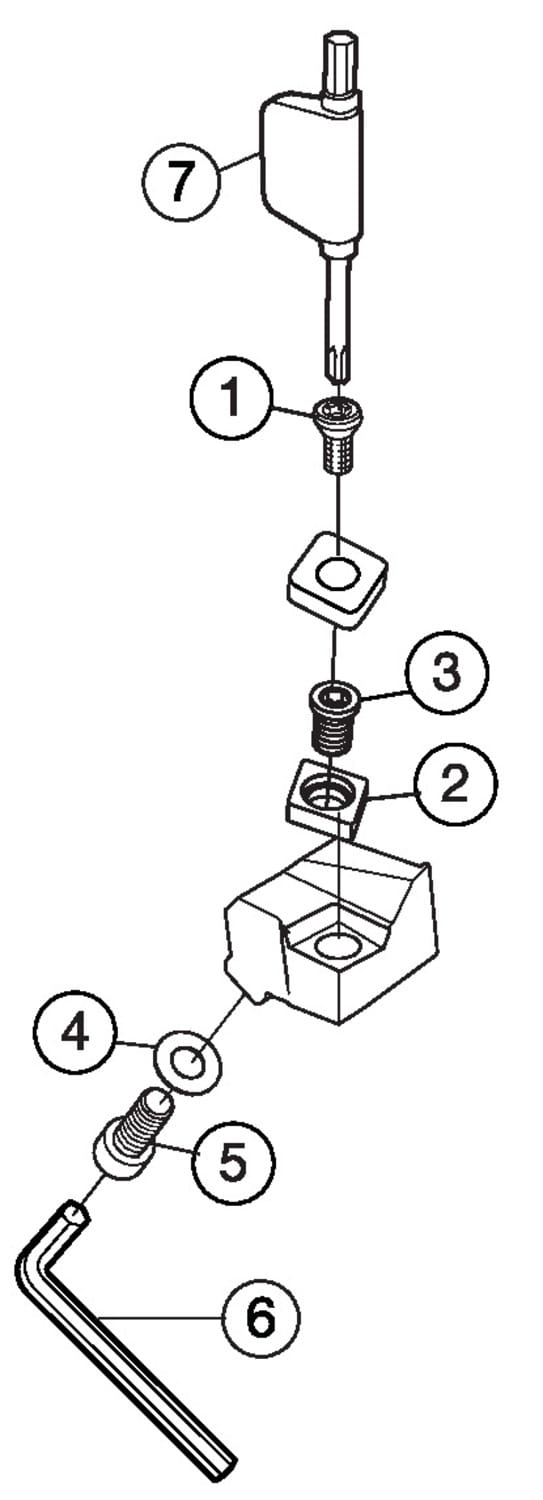 7
1
3
2
4
5
6