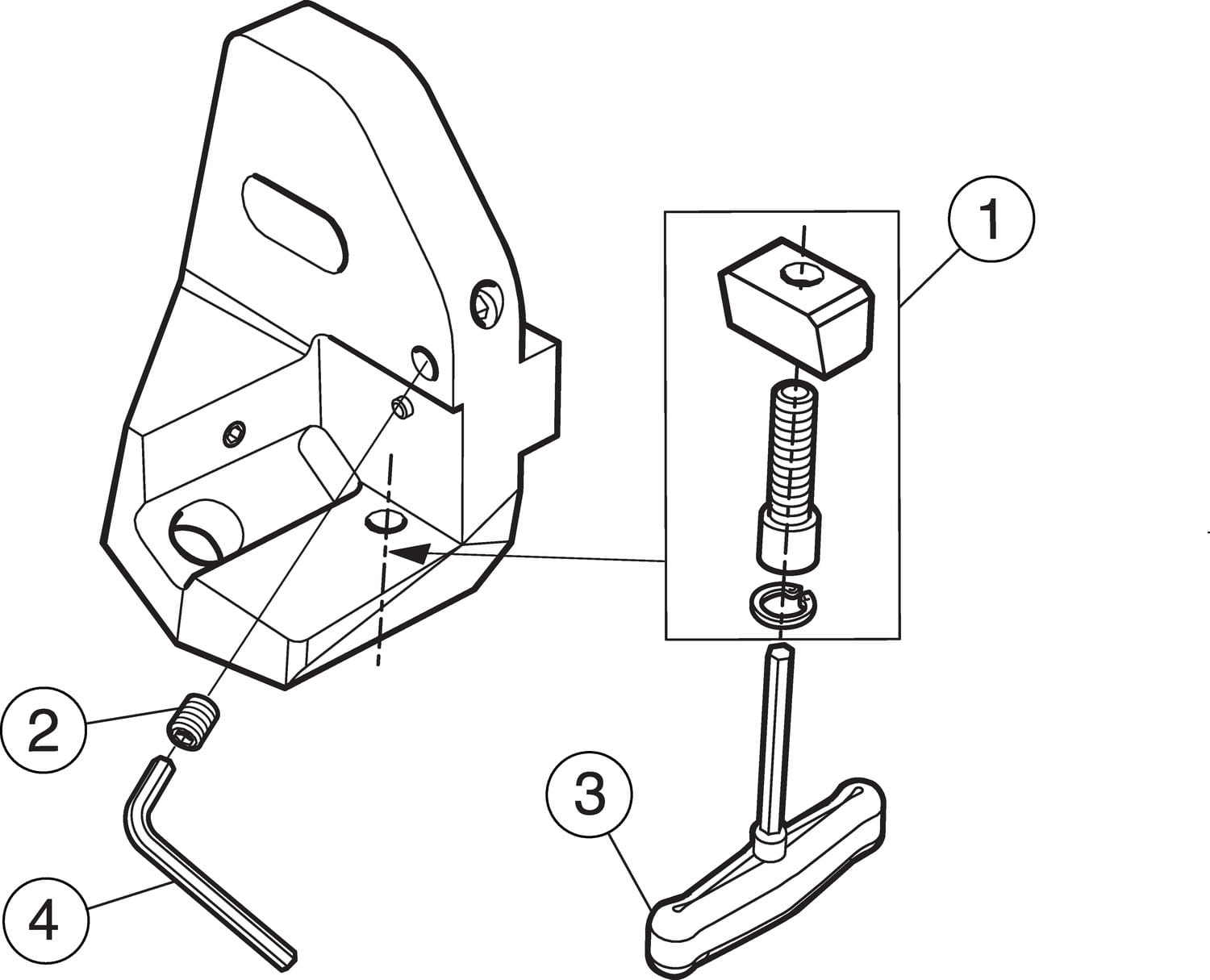 1
2
3
4