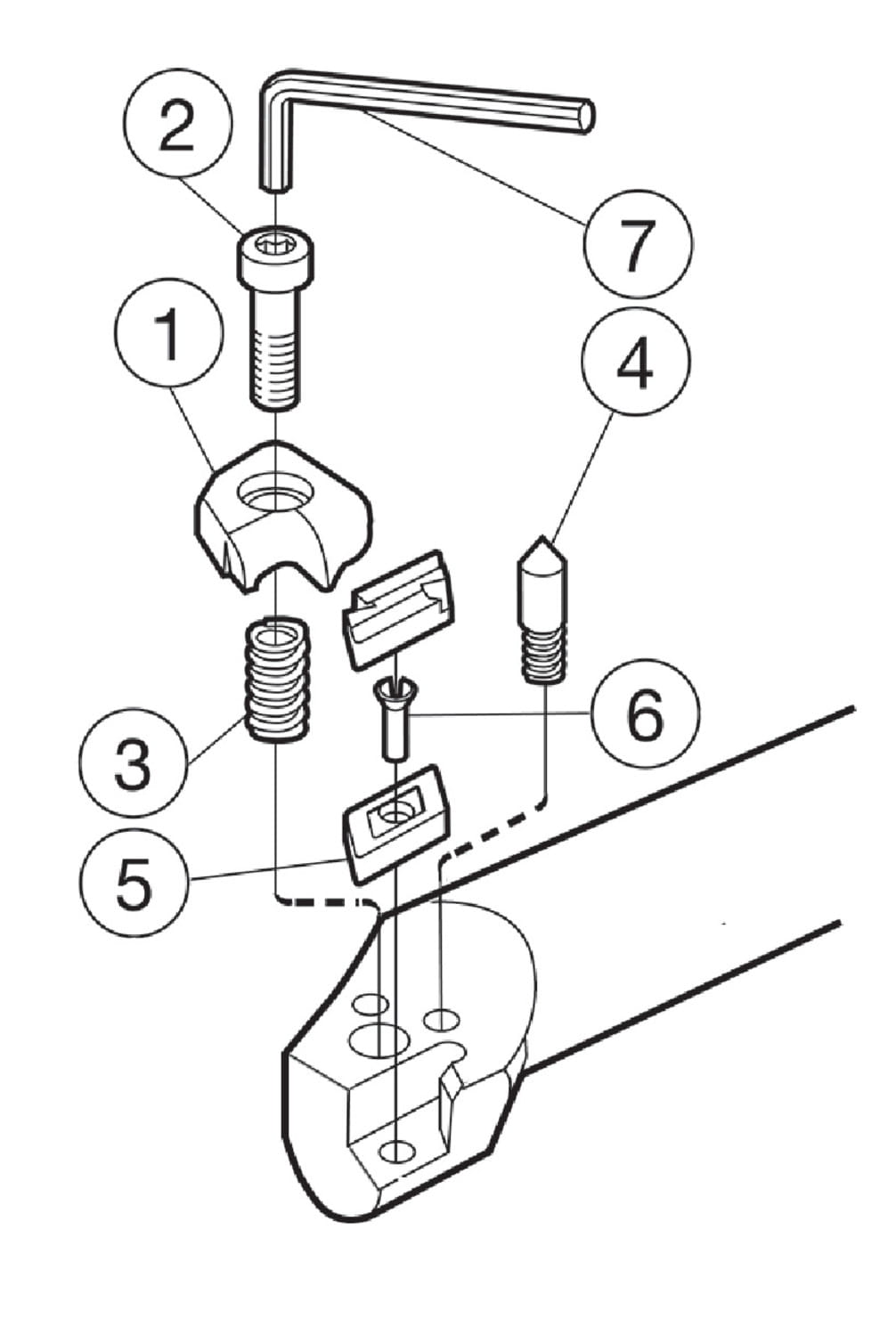 2
7
1
4
3
6
5