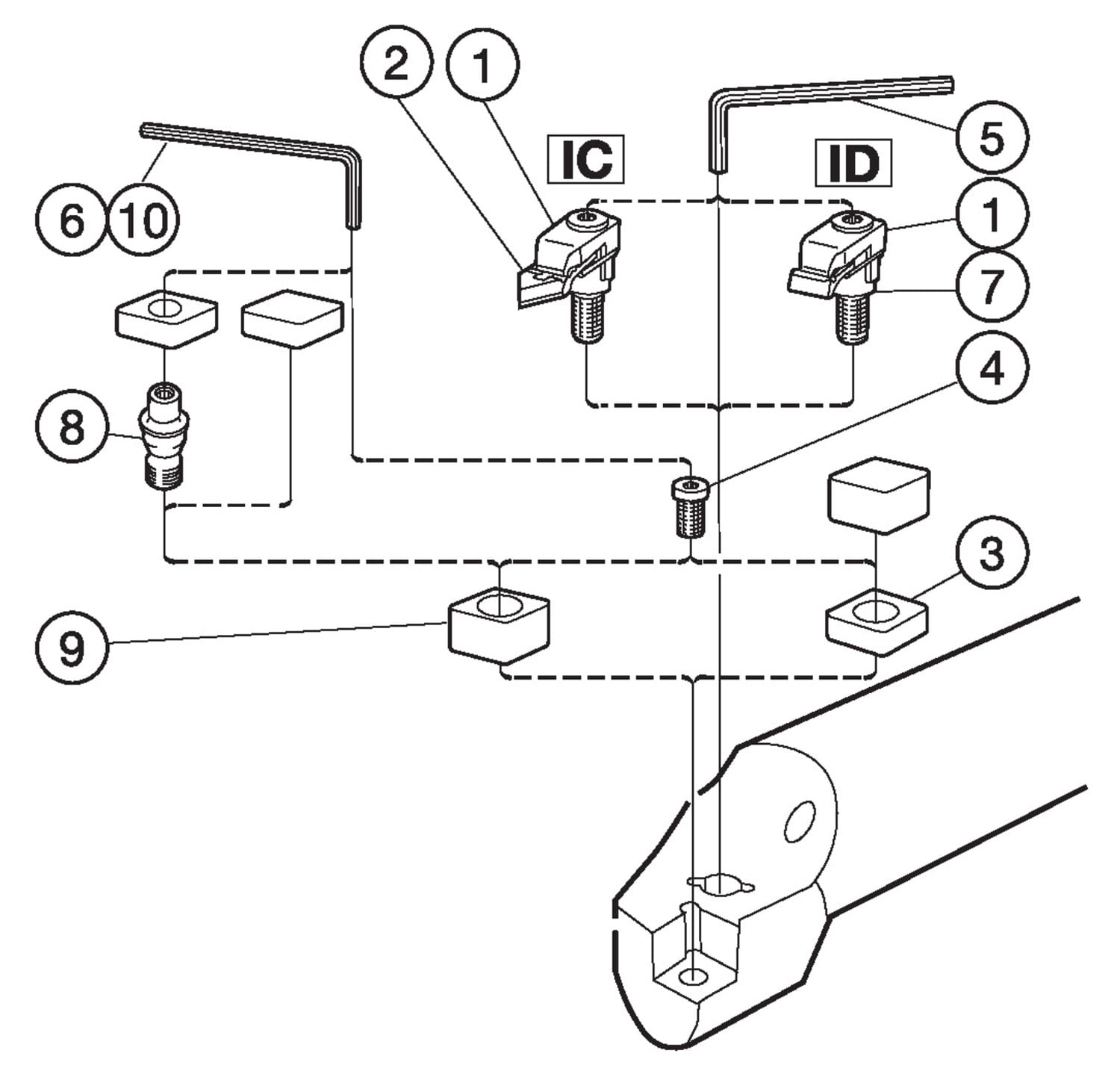 2
1
5
IC
ID
6
10
1
7
4
8
3
9