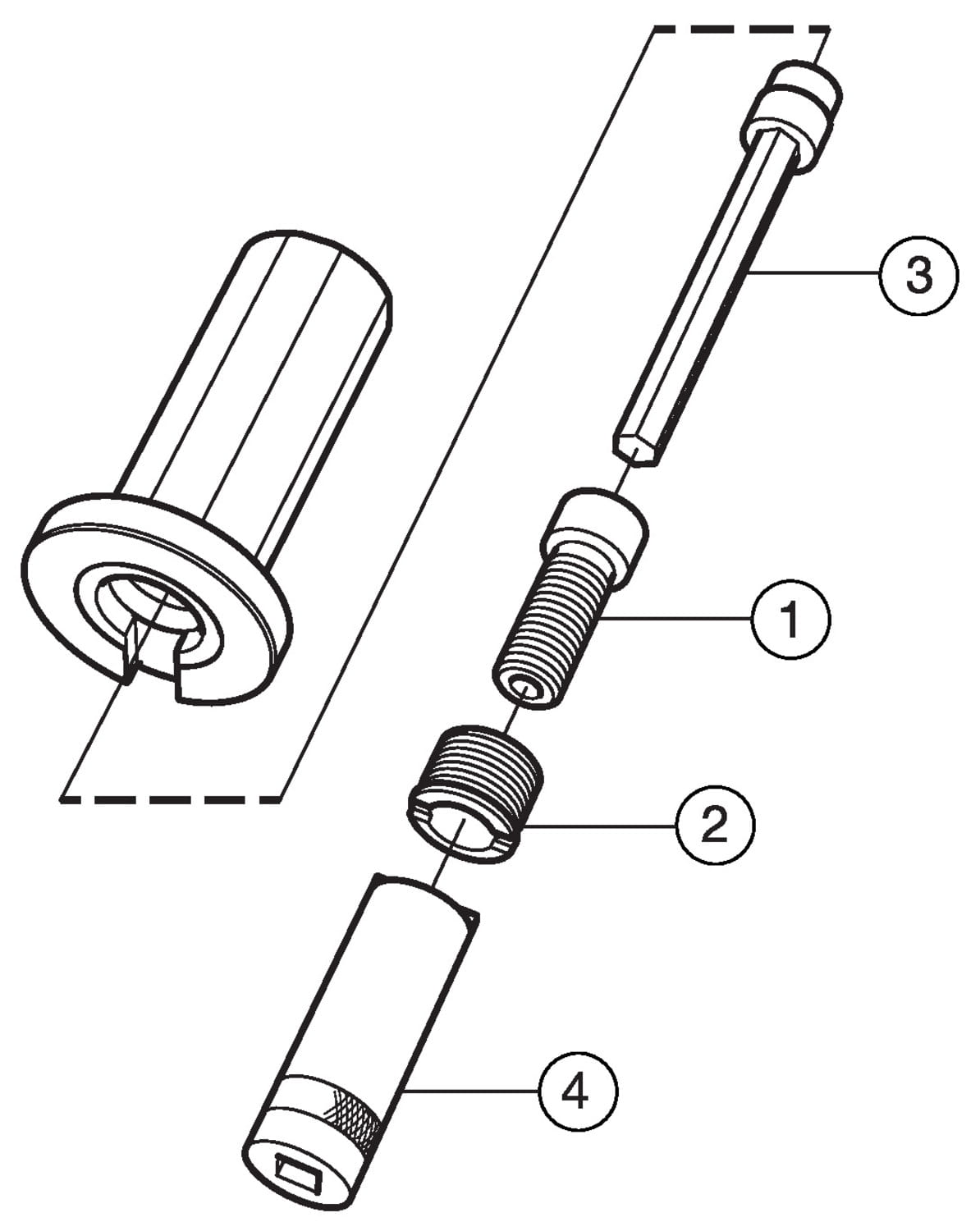 3
1
2
4