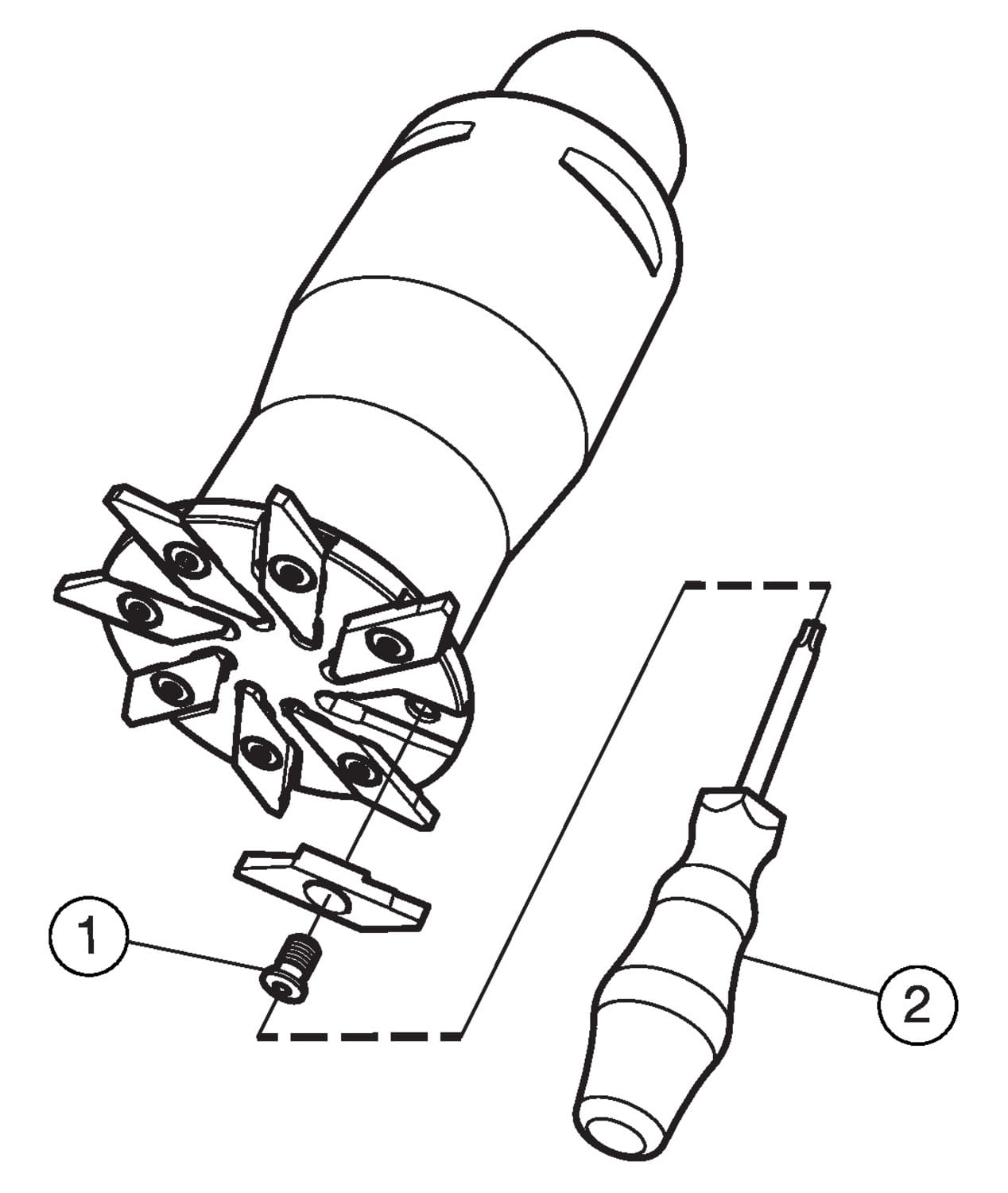 1
2