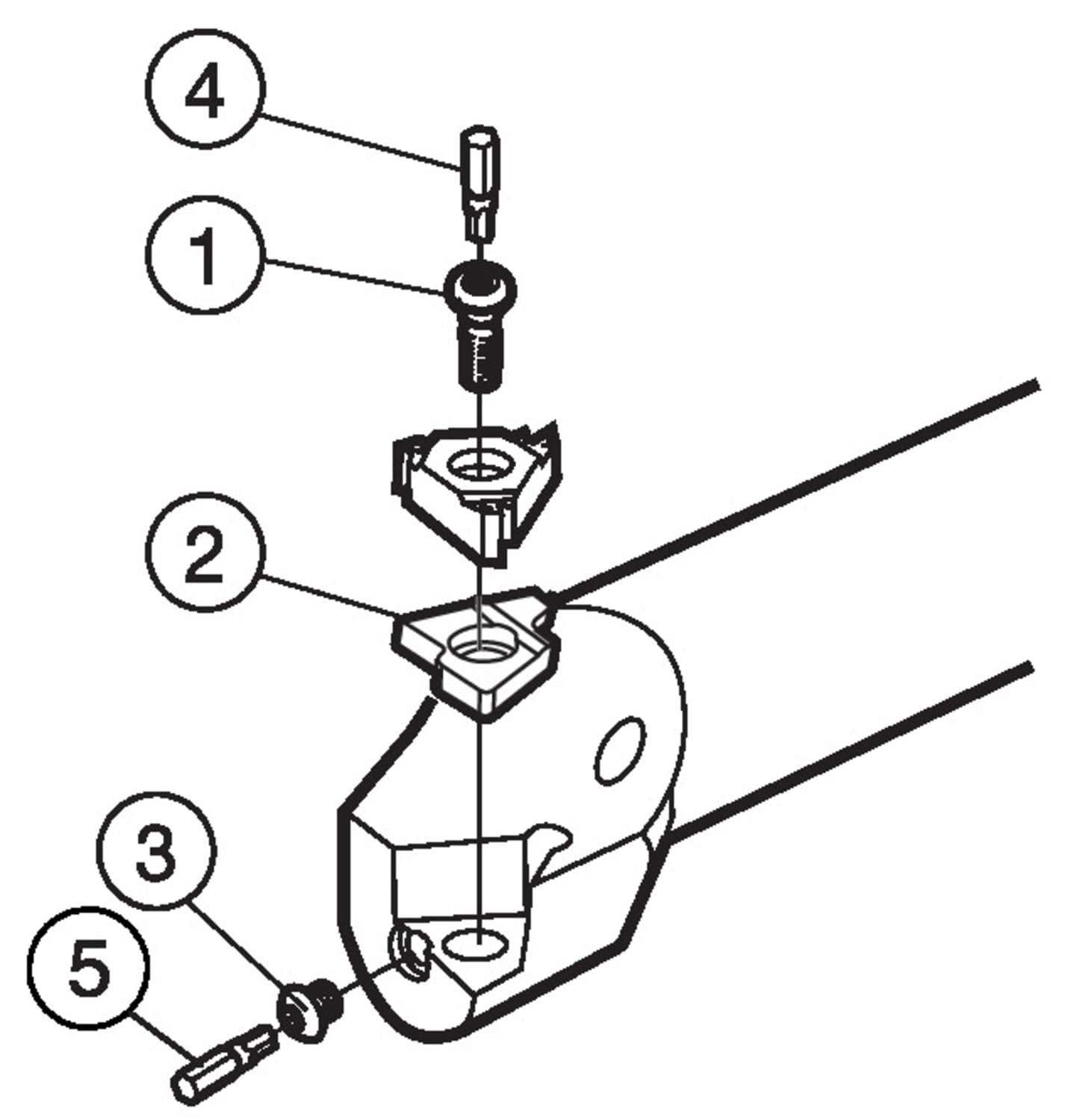 4
1
2
3
5