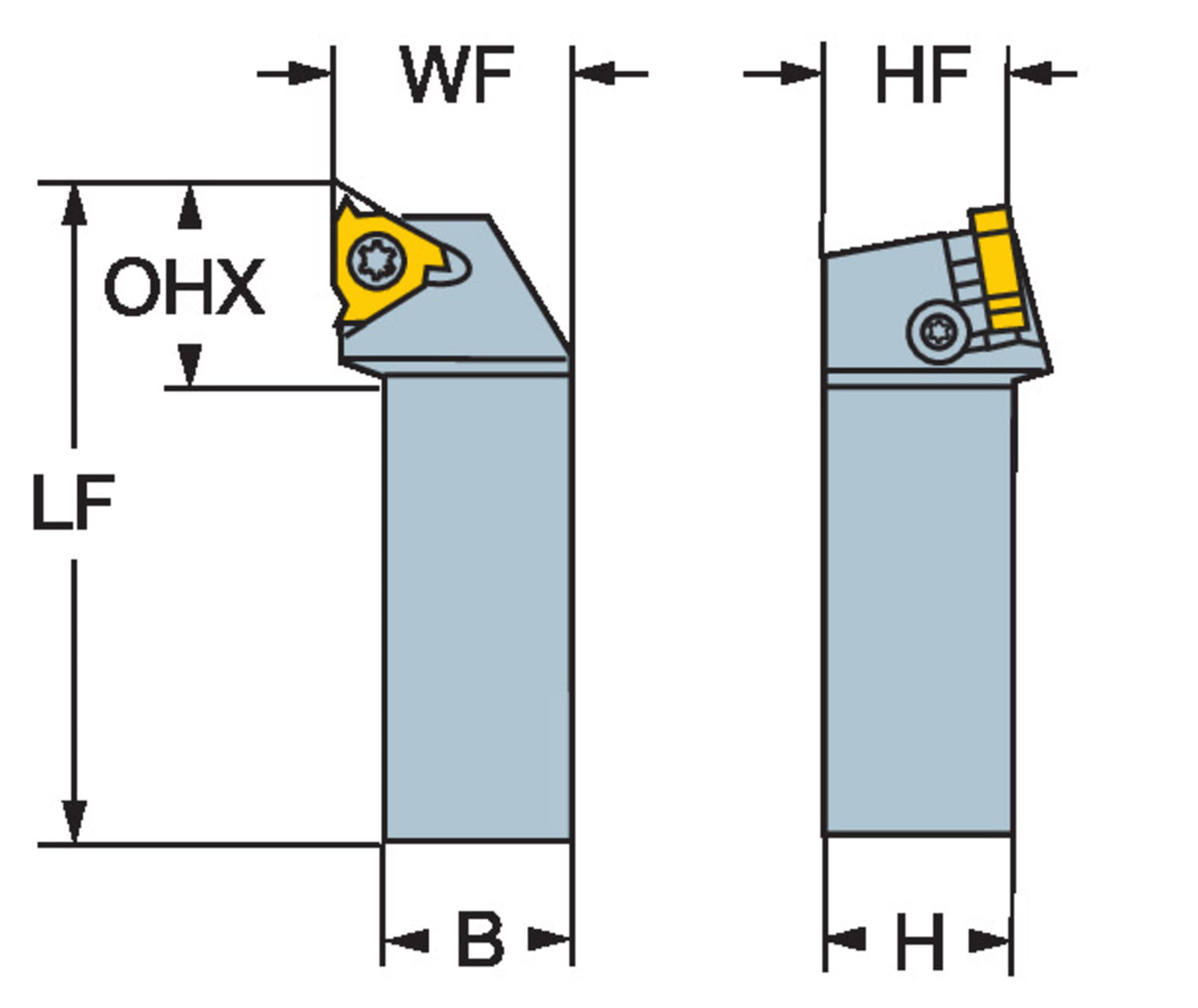 WF

HF

OHX

LF

B

H