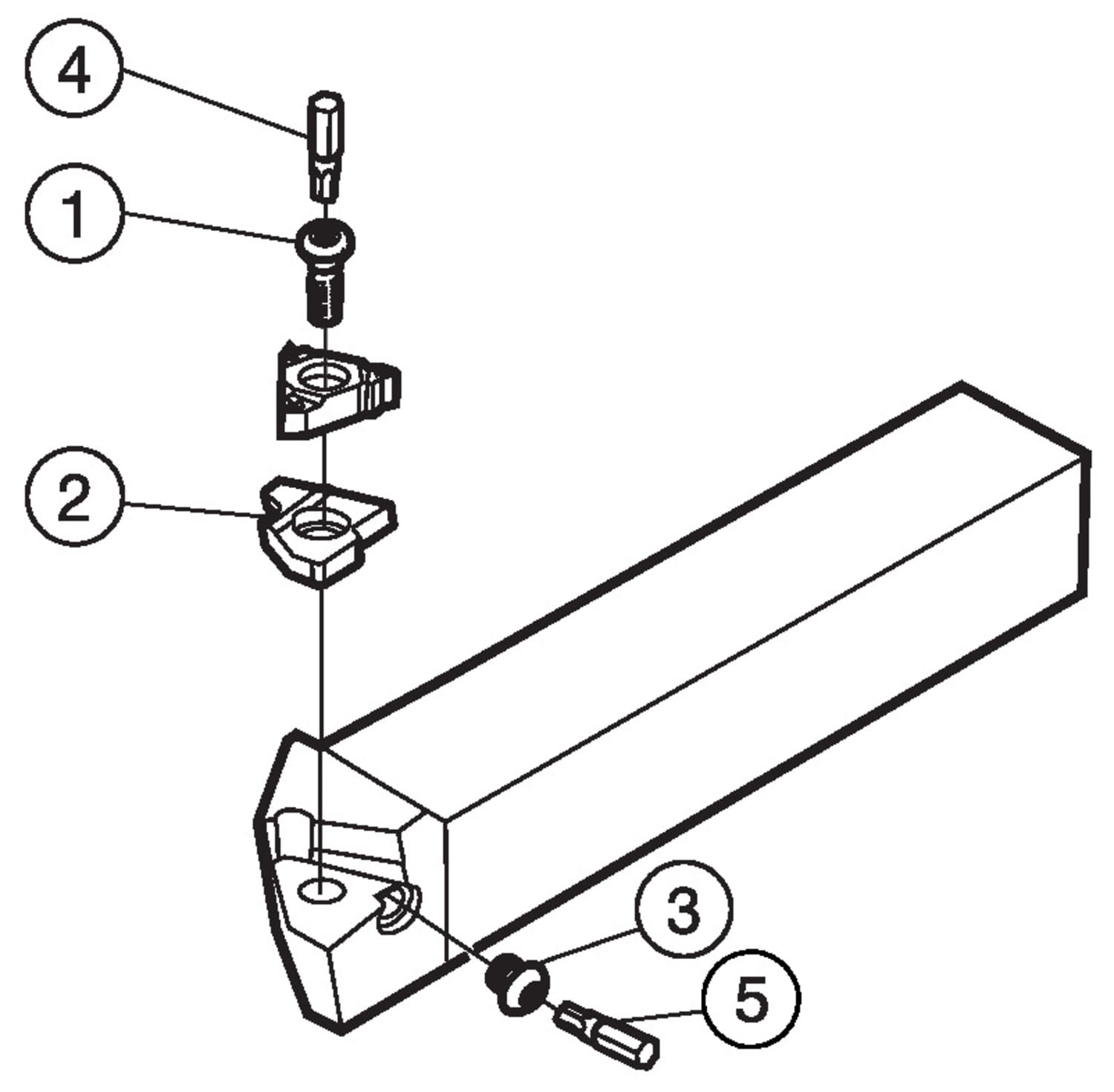 4

1

2

3

5