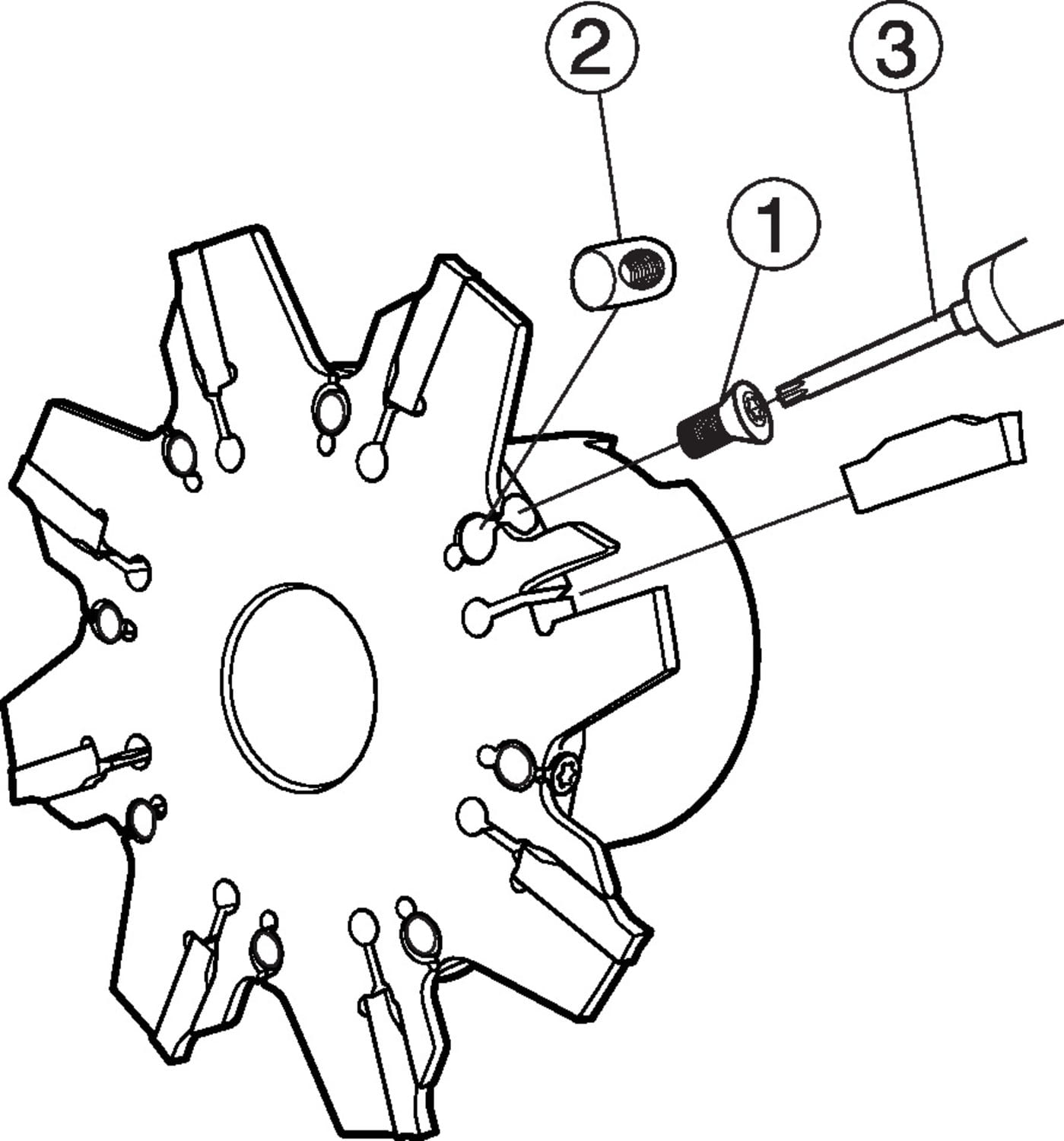 2
3
1