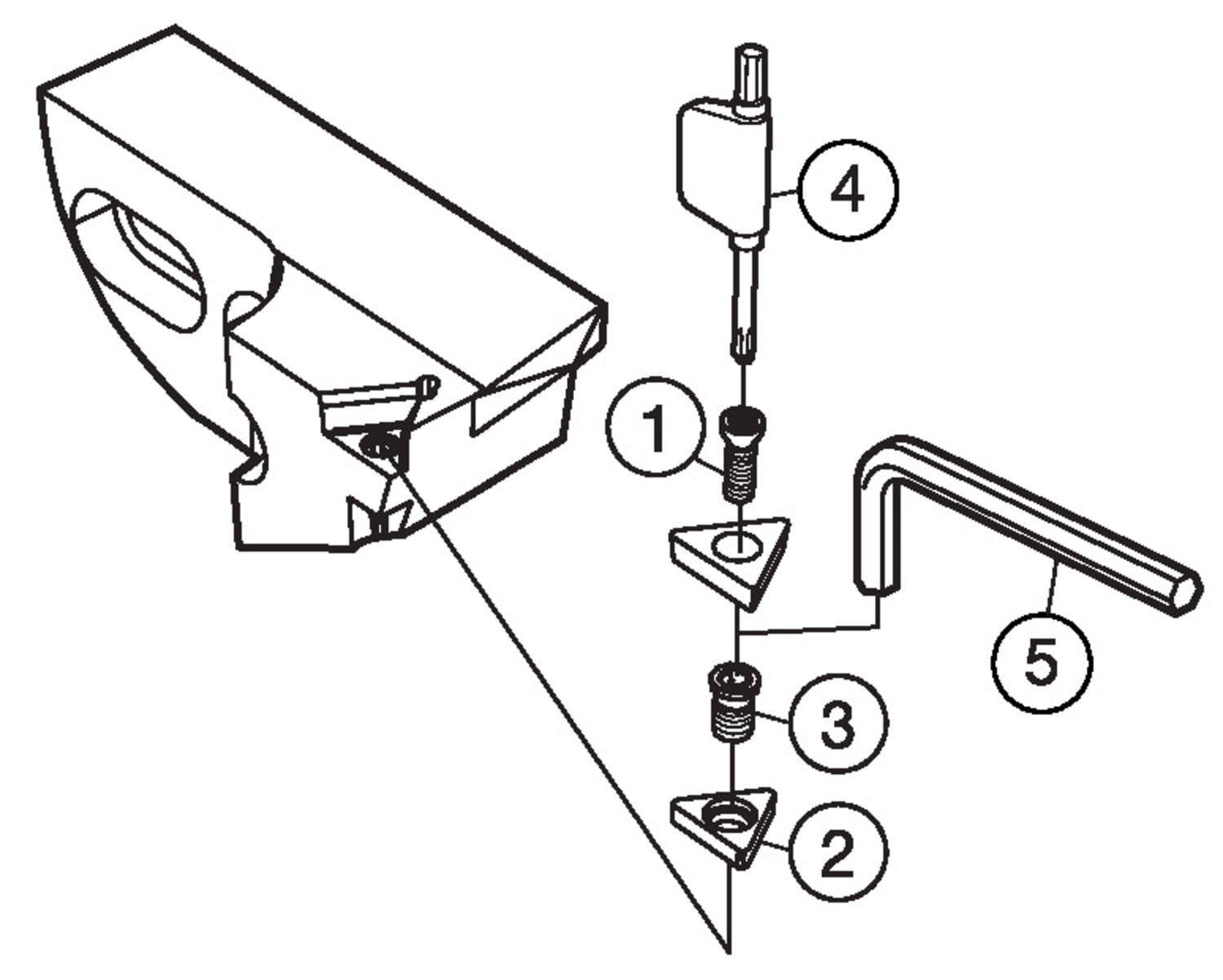 4
1
5
3
2