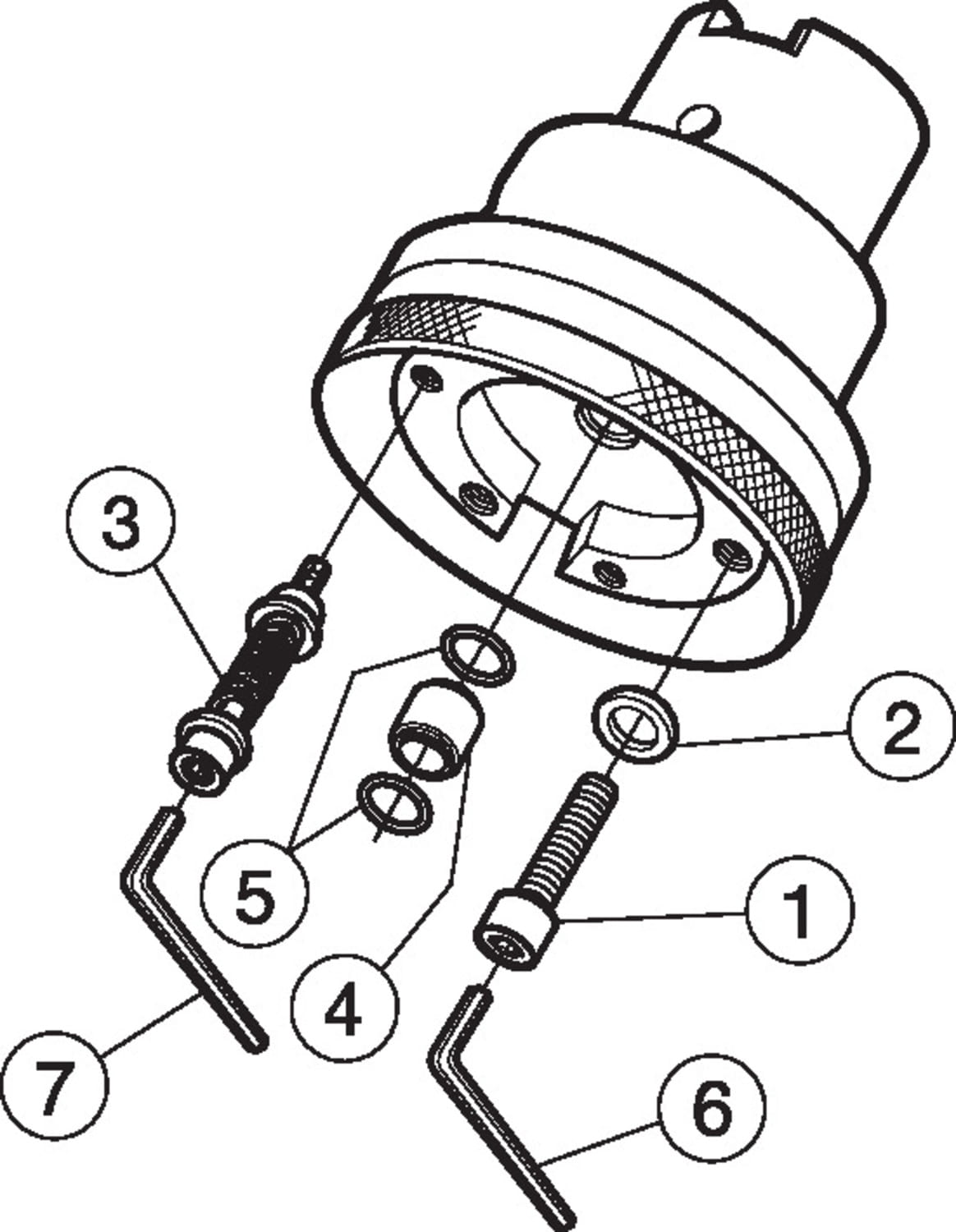 3
2
5
1
4
7
6