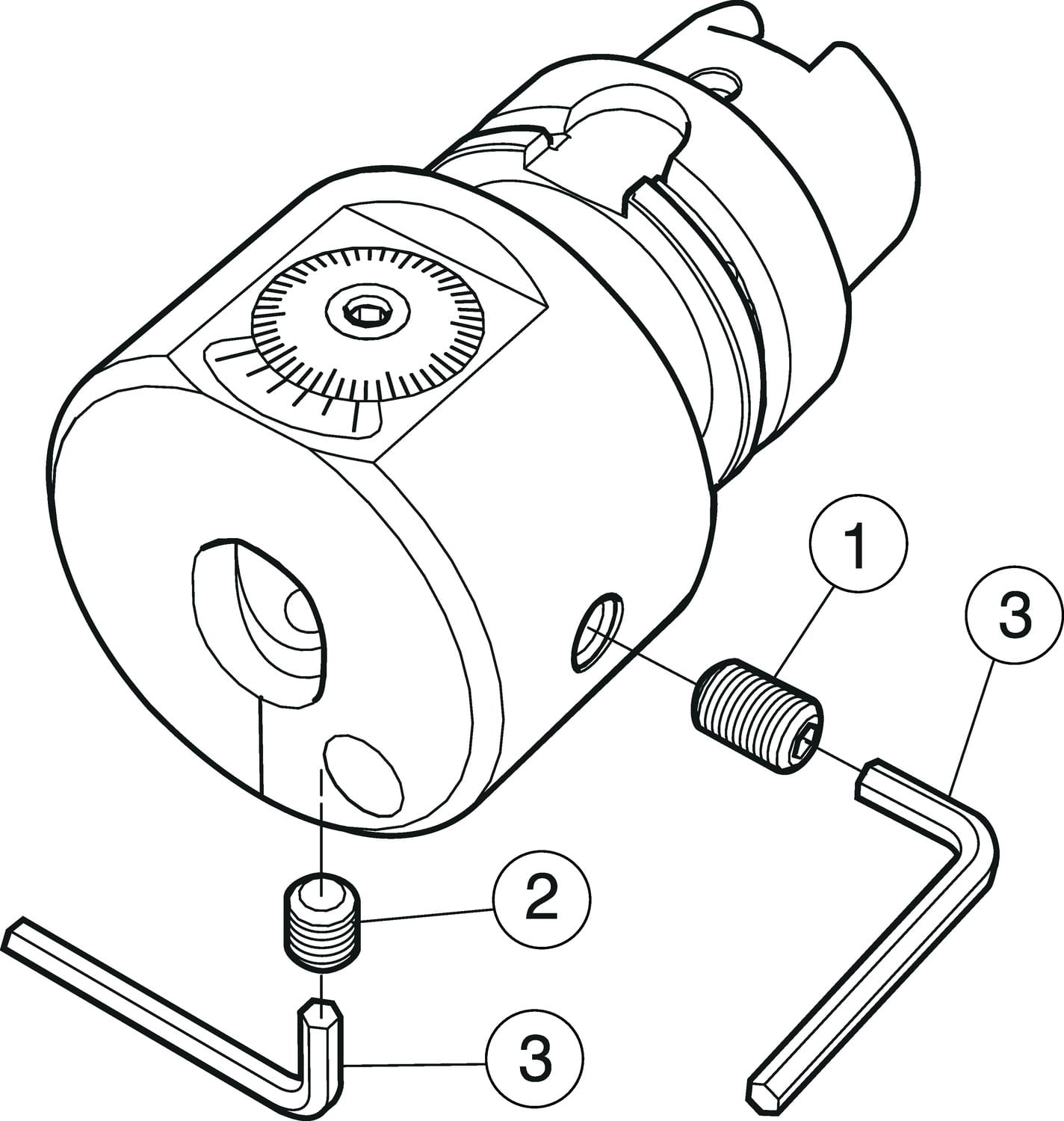 1
3
2
3