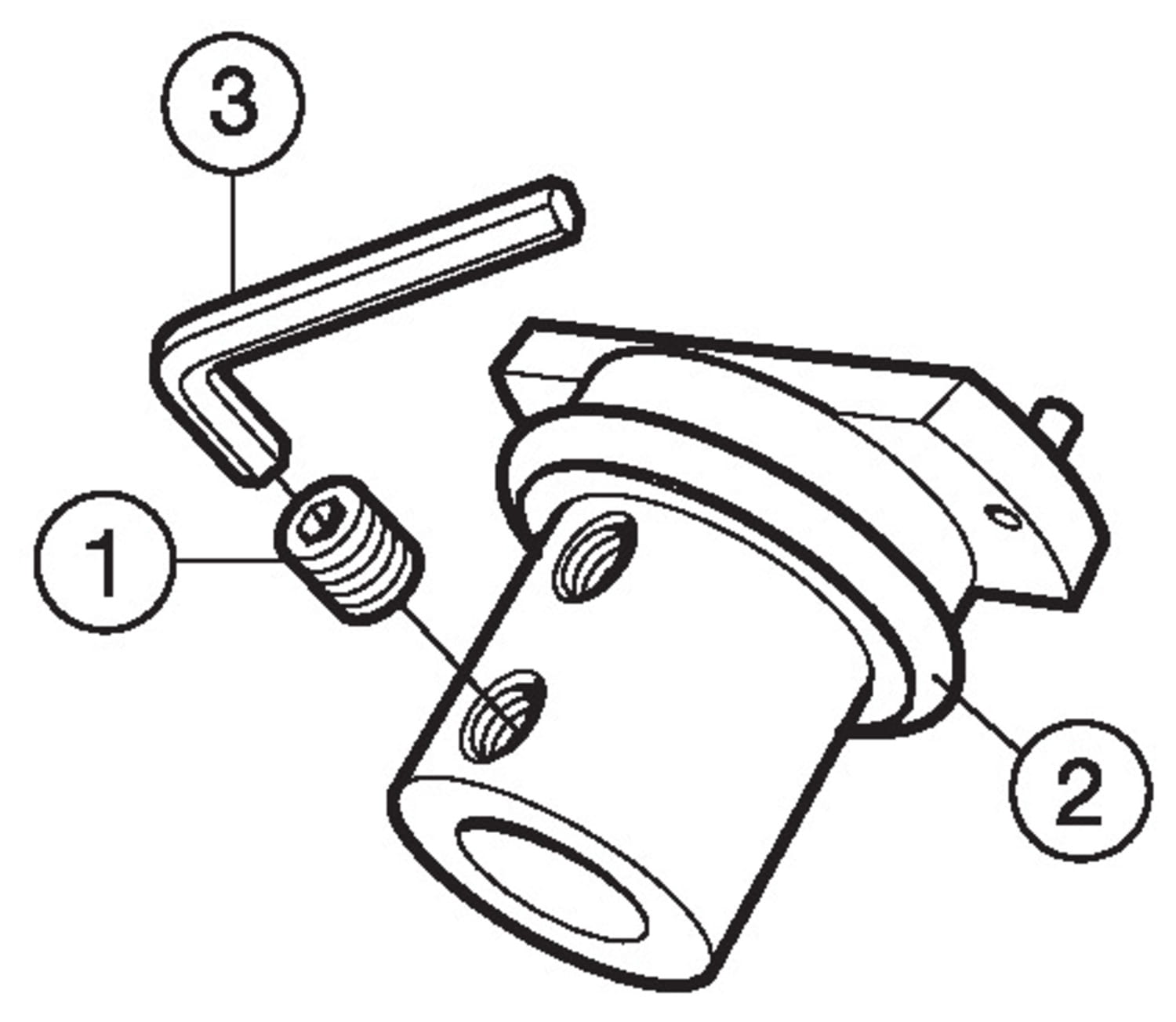 3

1

2