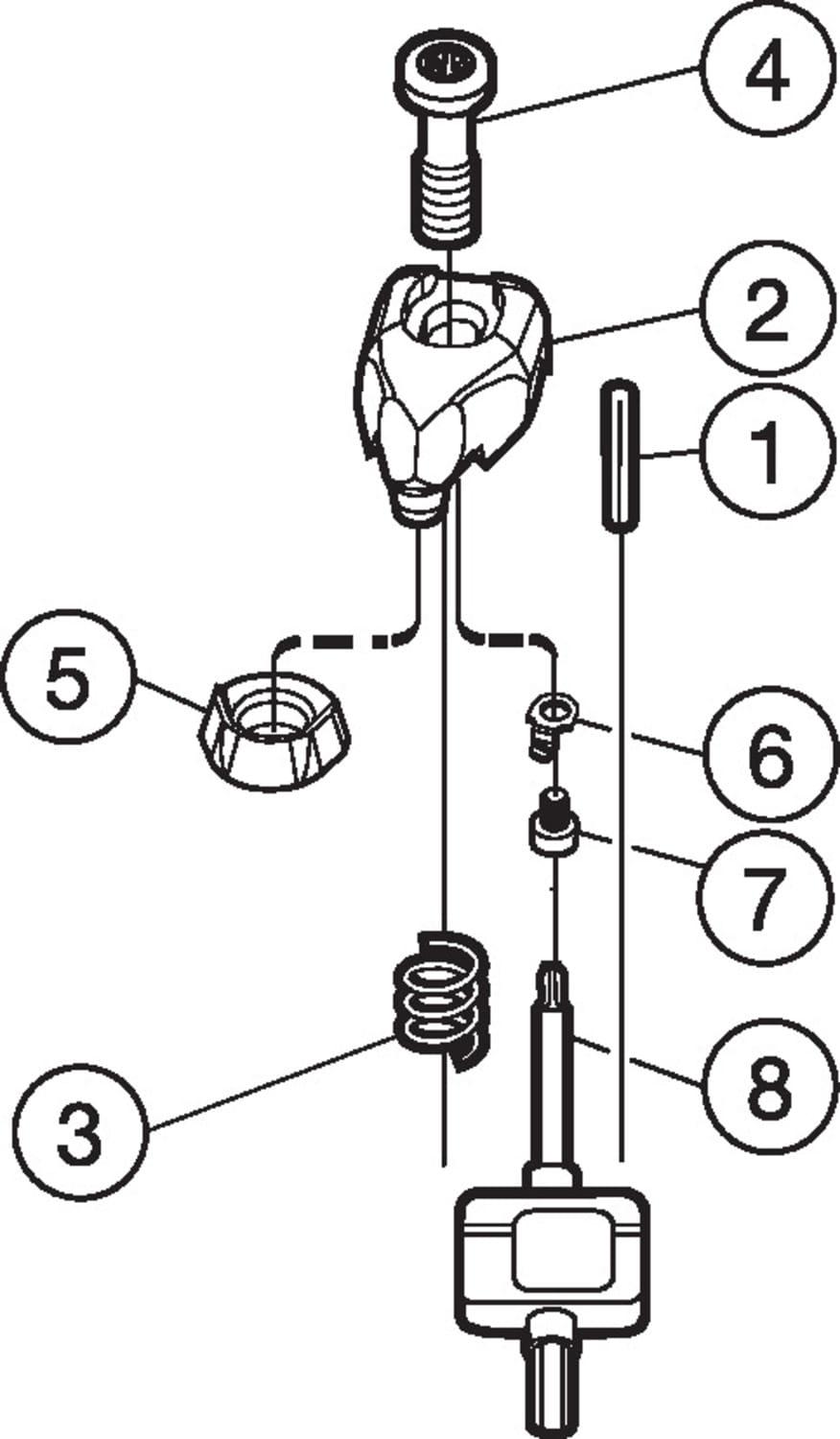 4
2
1
5
6
7
3
8