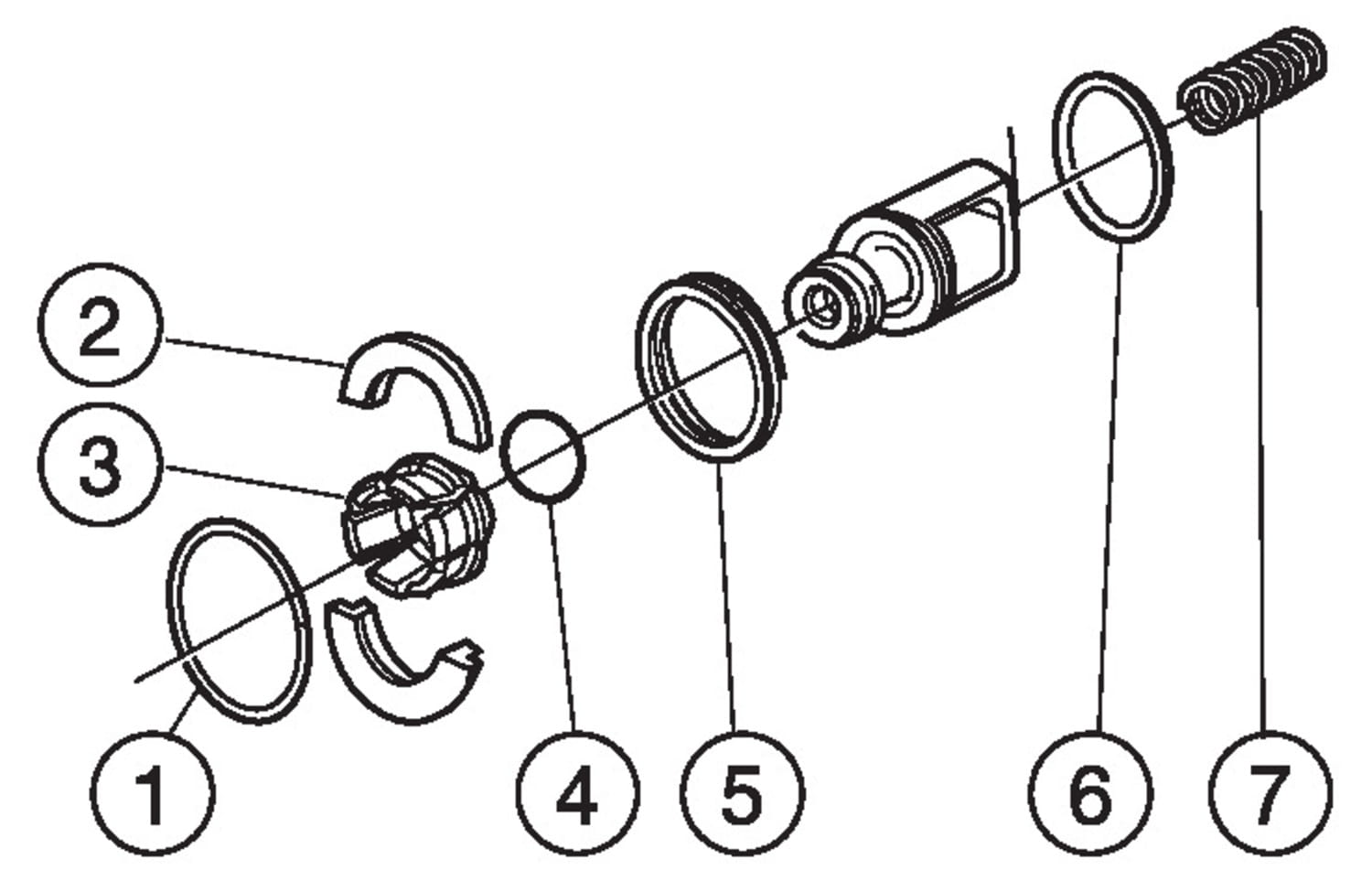 2
3
1
4
5
6
7