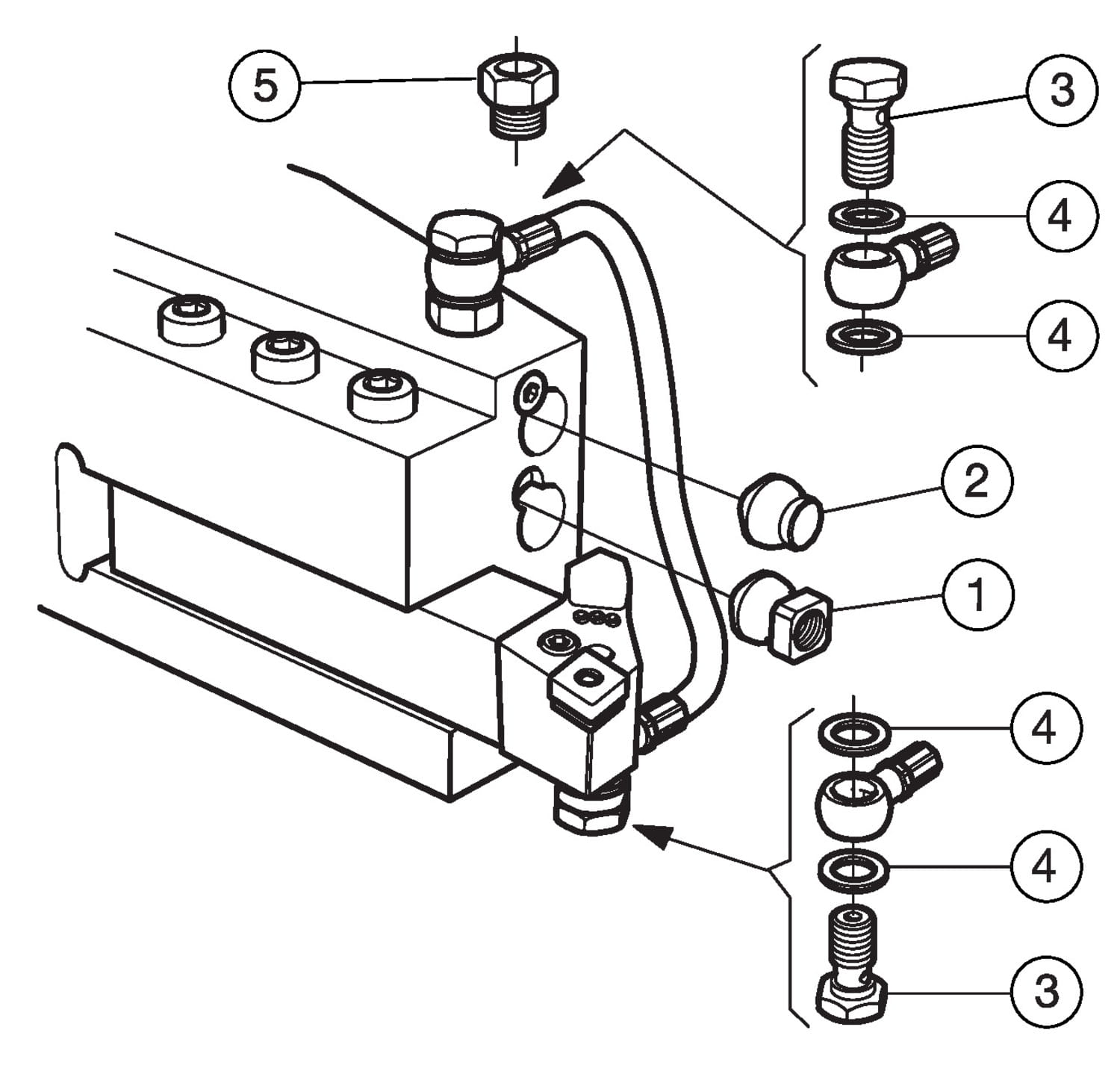 5
3
4
4
2
1
4
4
3