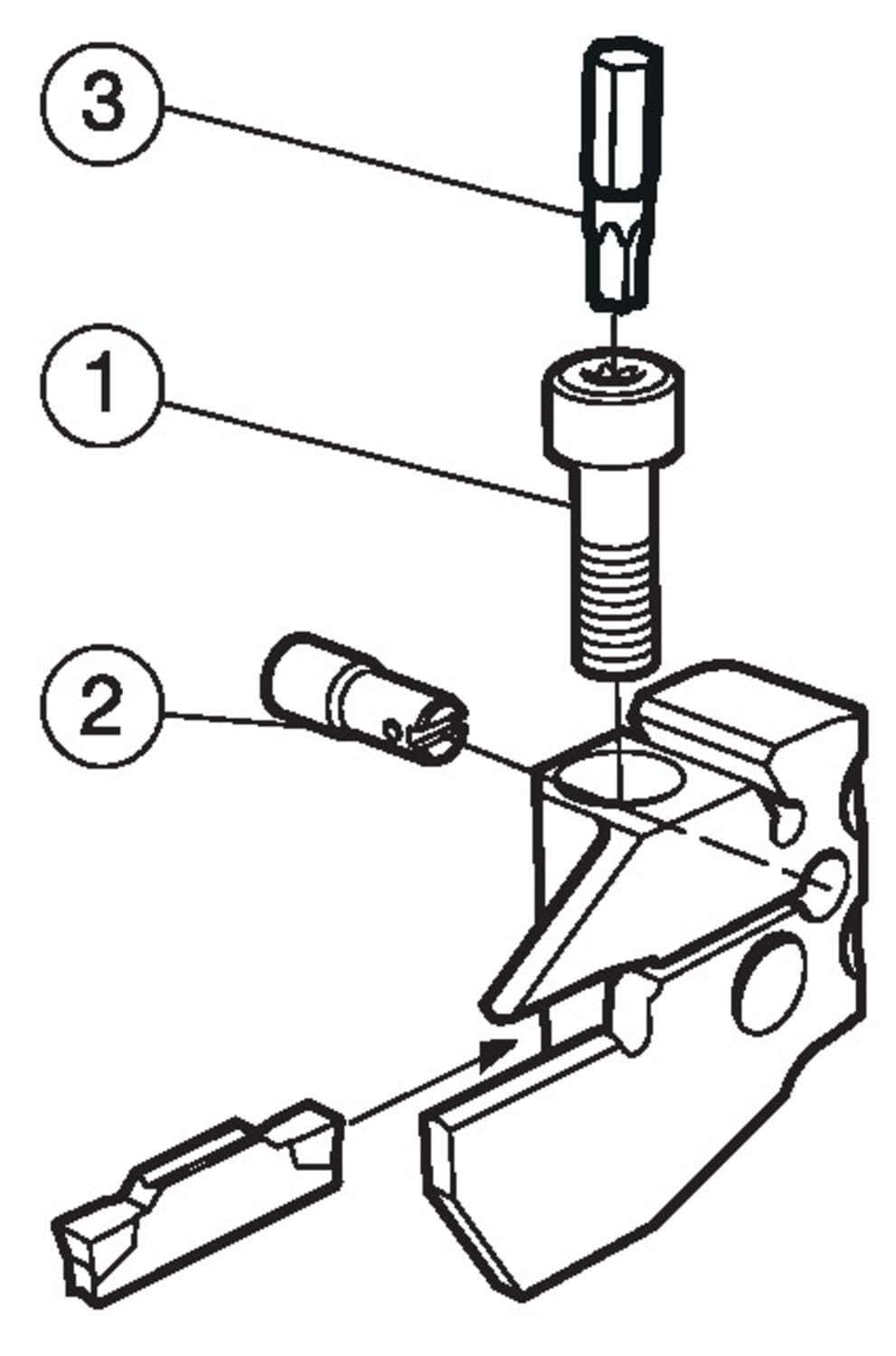 3

1

2