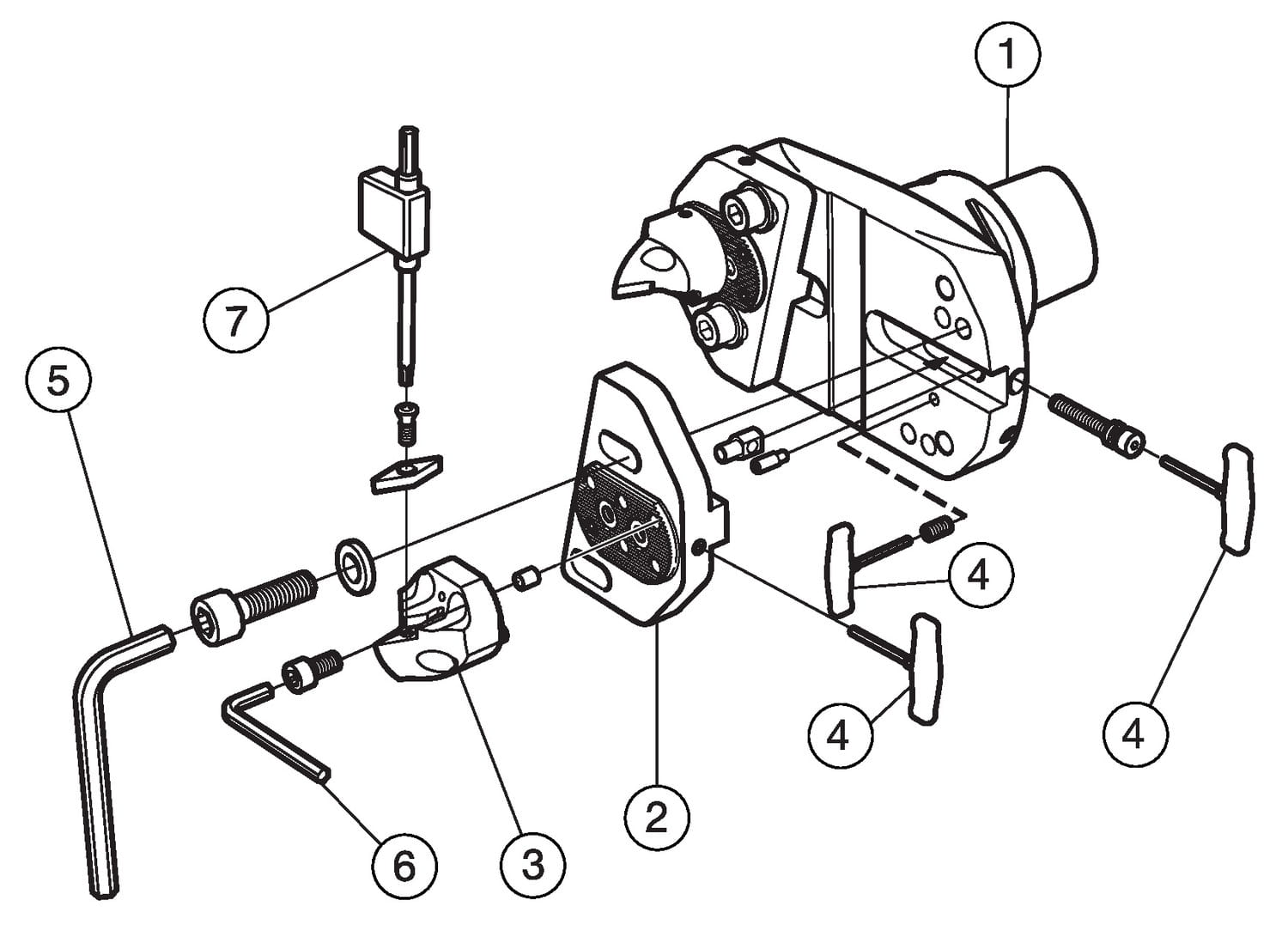 1
7
5
4
4
4
2
6
3