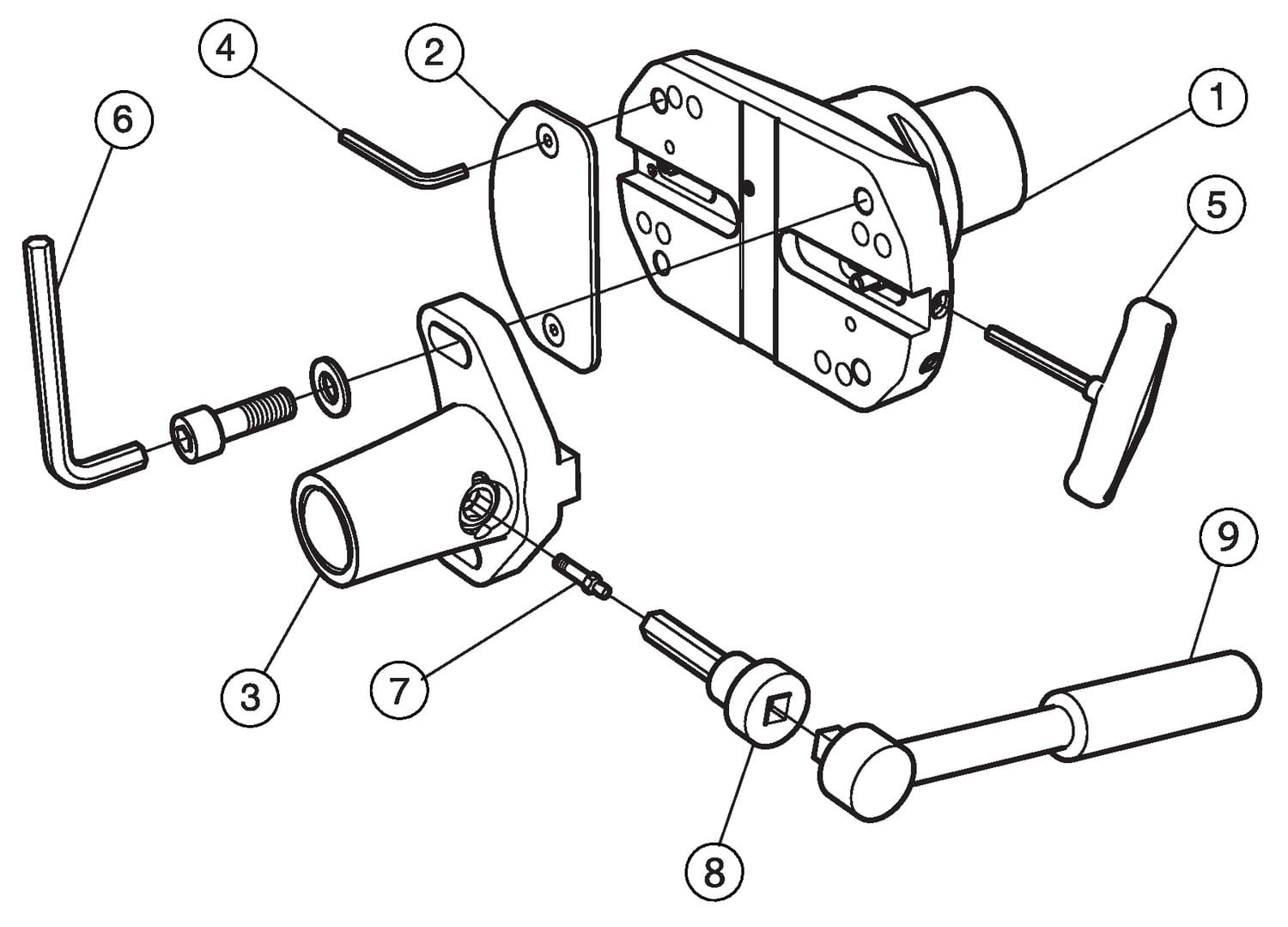 4
2
1
6
5
3
7
9
8