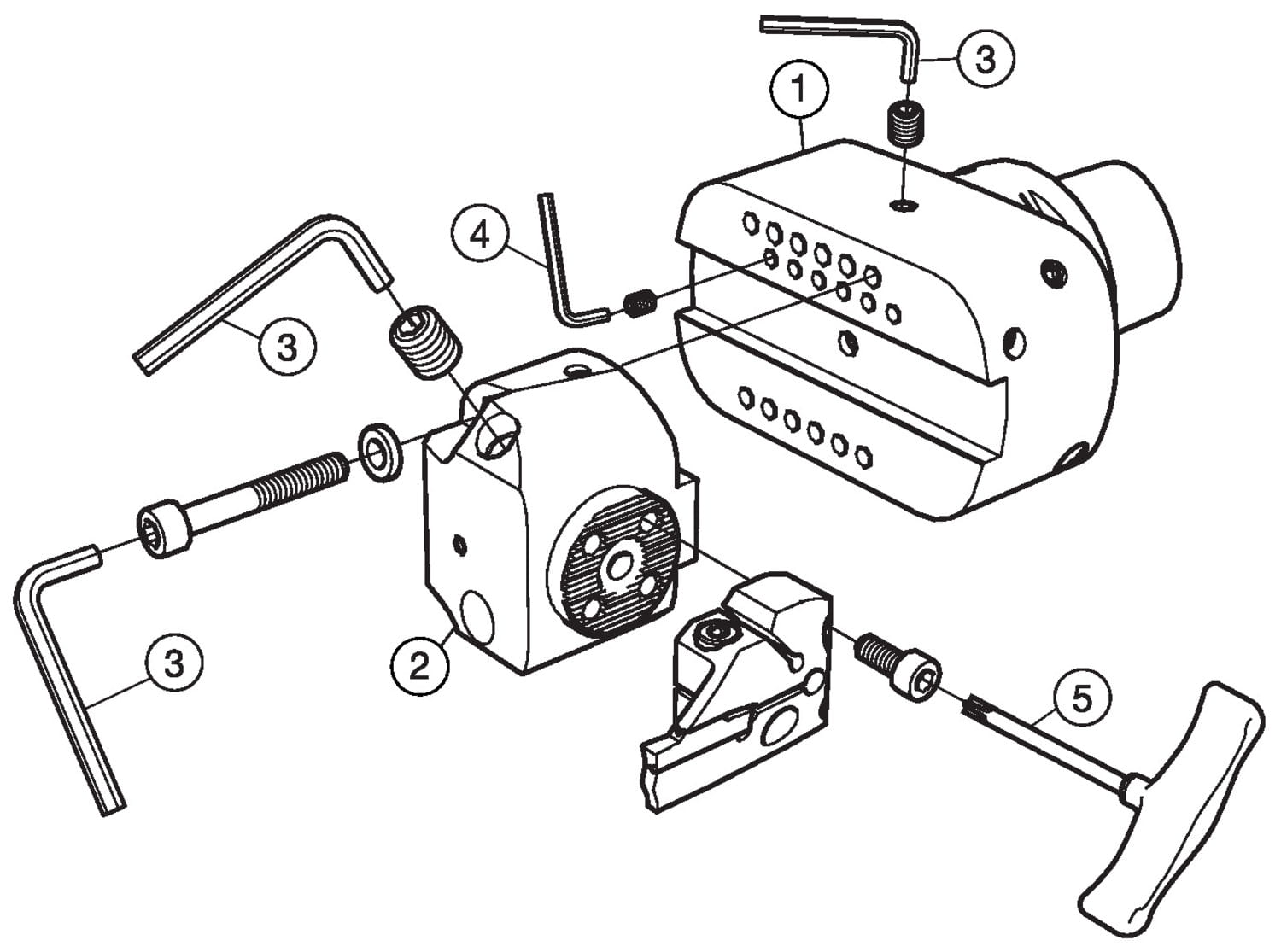 3
1
4
3
3
2
5