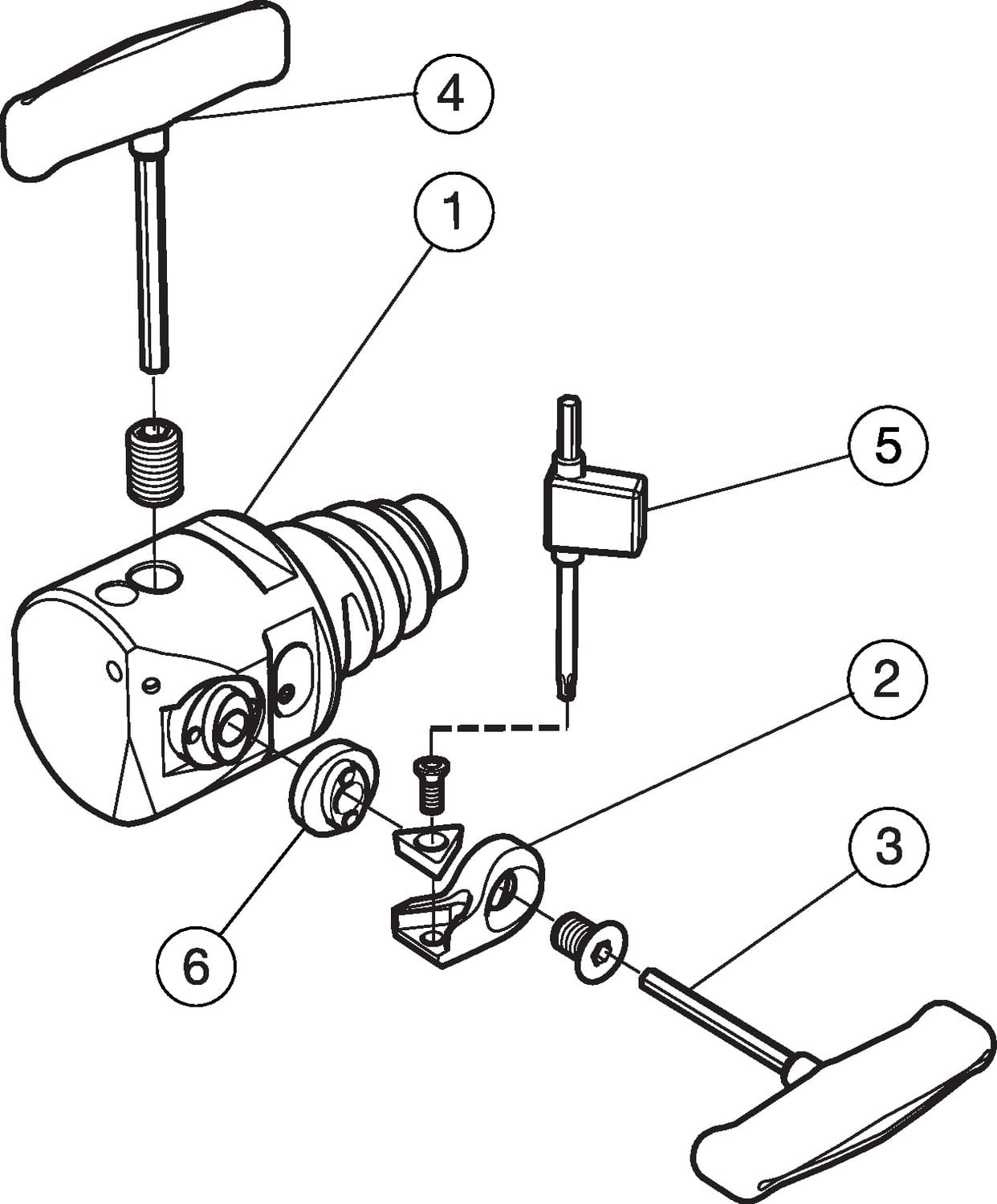 4

1

5

2

3

6