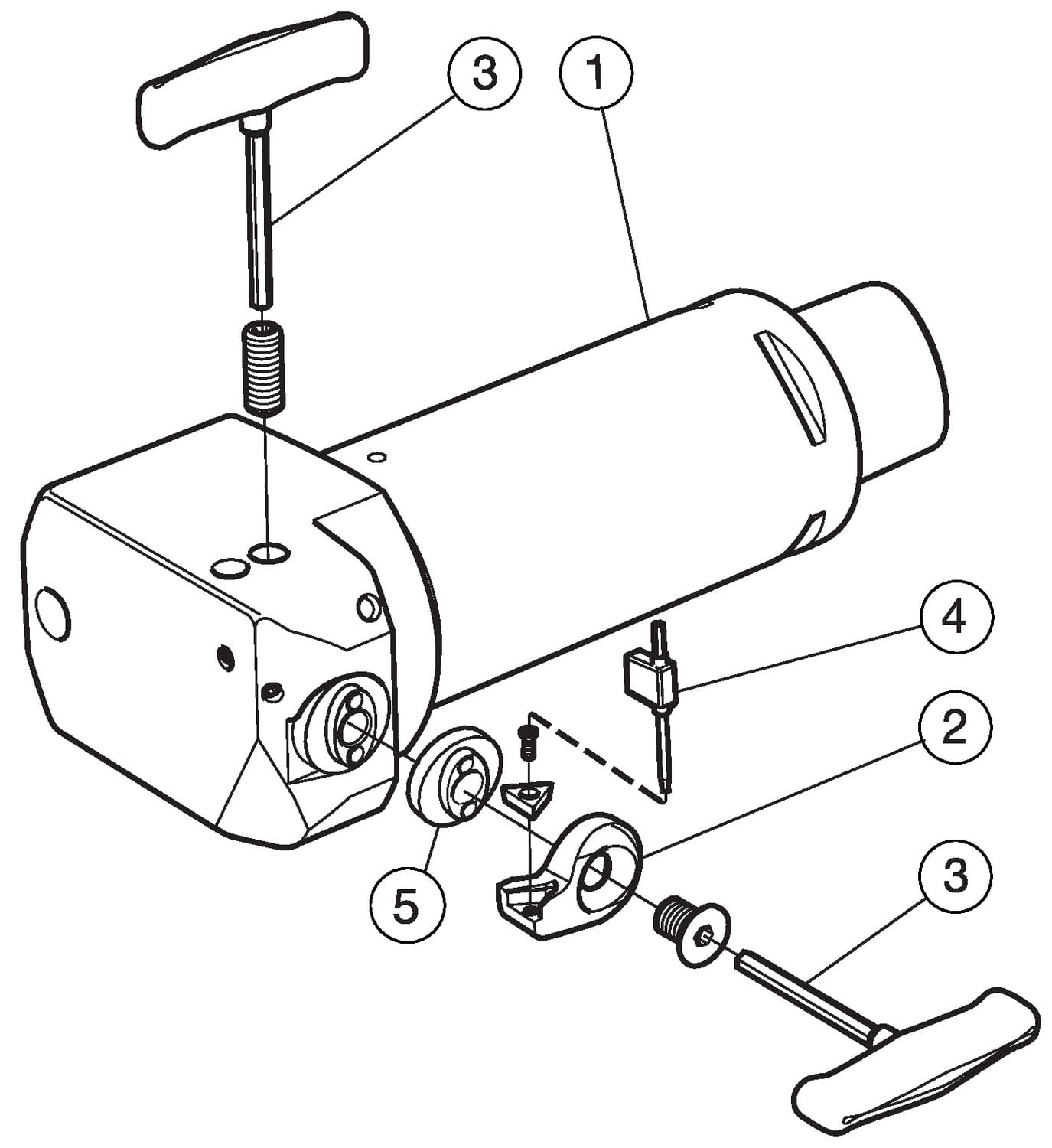 3
1
4
2
5
3