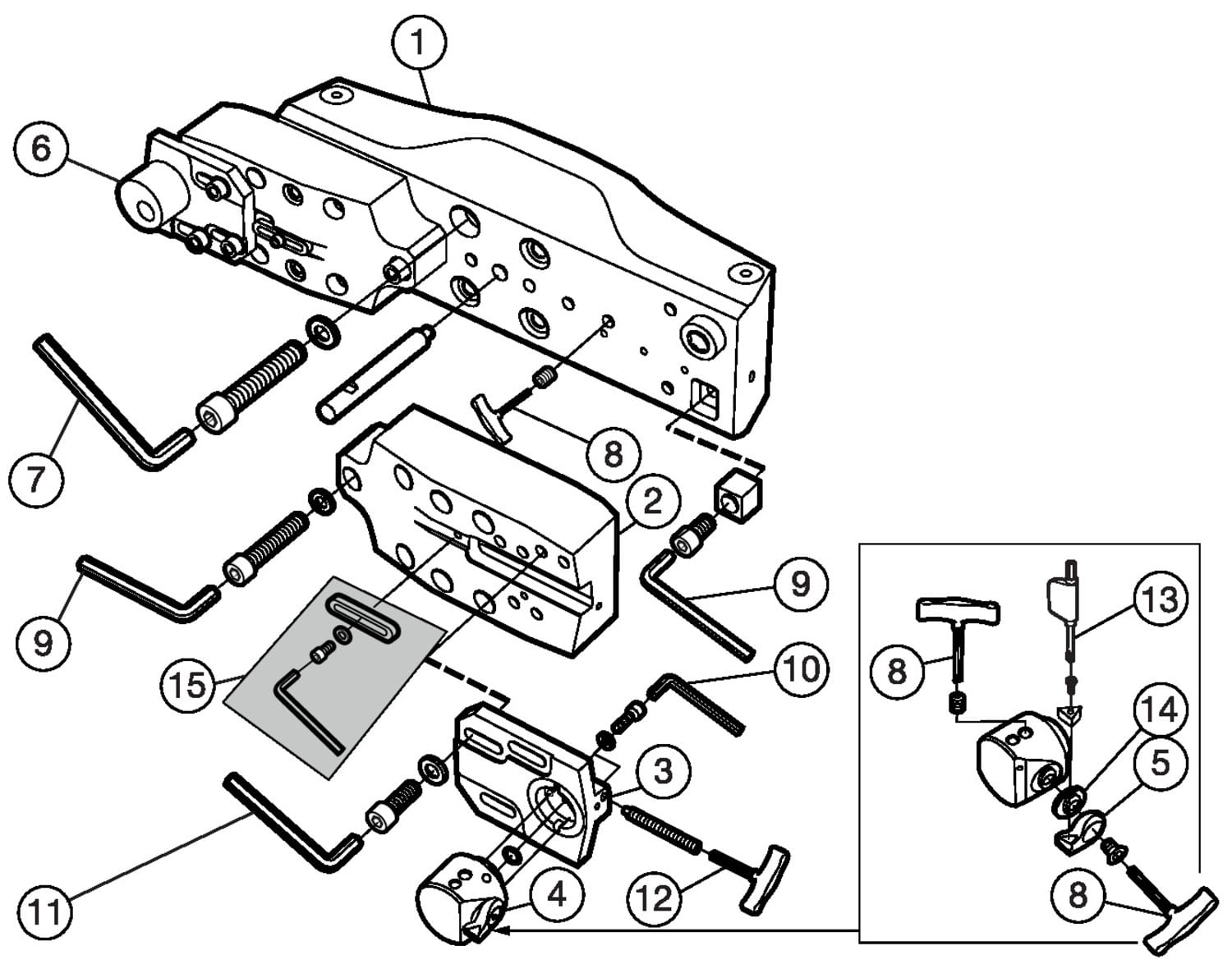 1
6
7
8
2
9
9
15
10
3
11
4
12
8
13
14
5
8