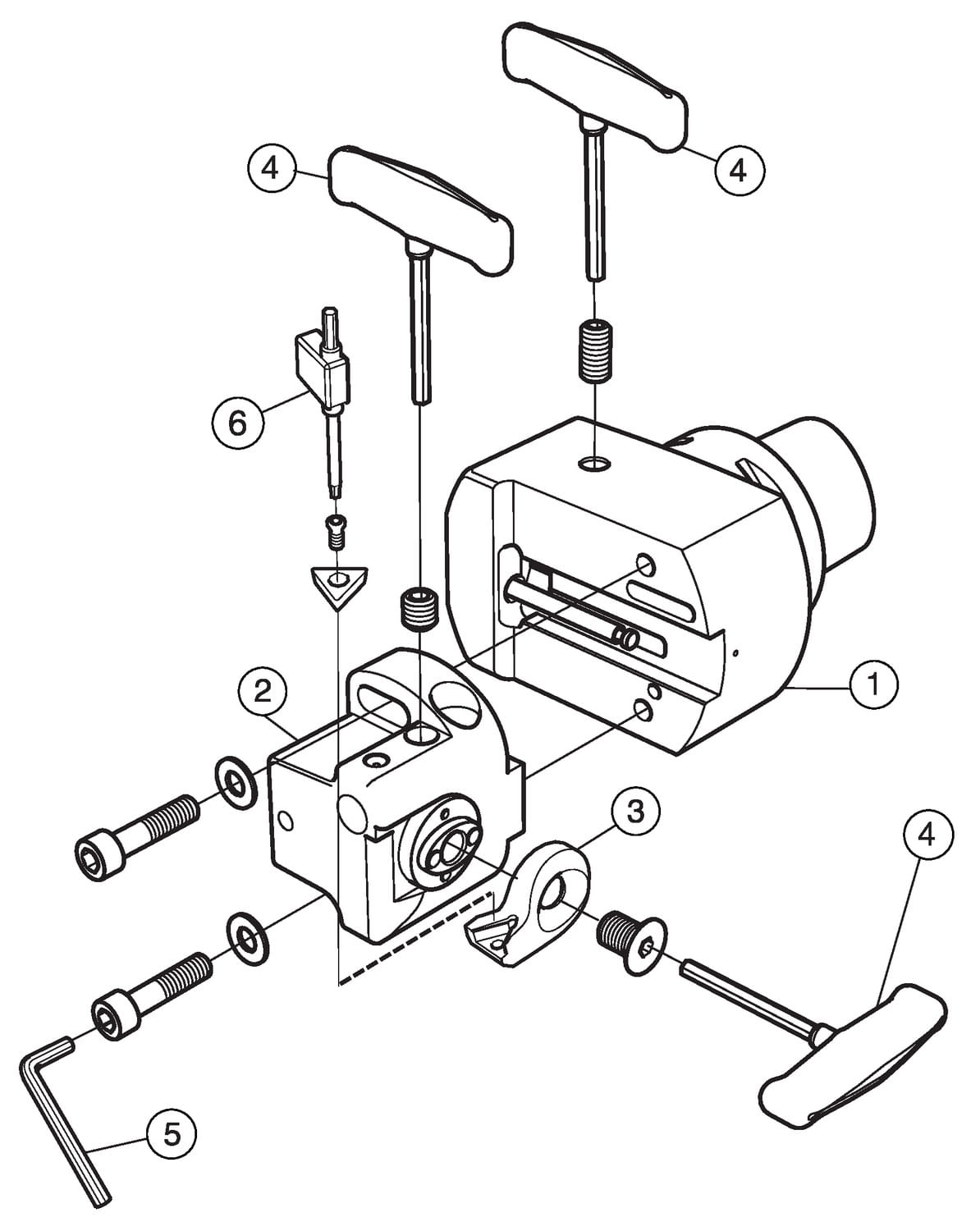 4
4
6
2
1
3
4
5