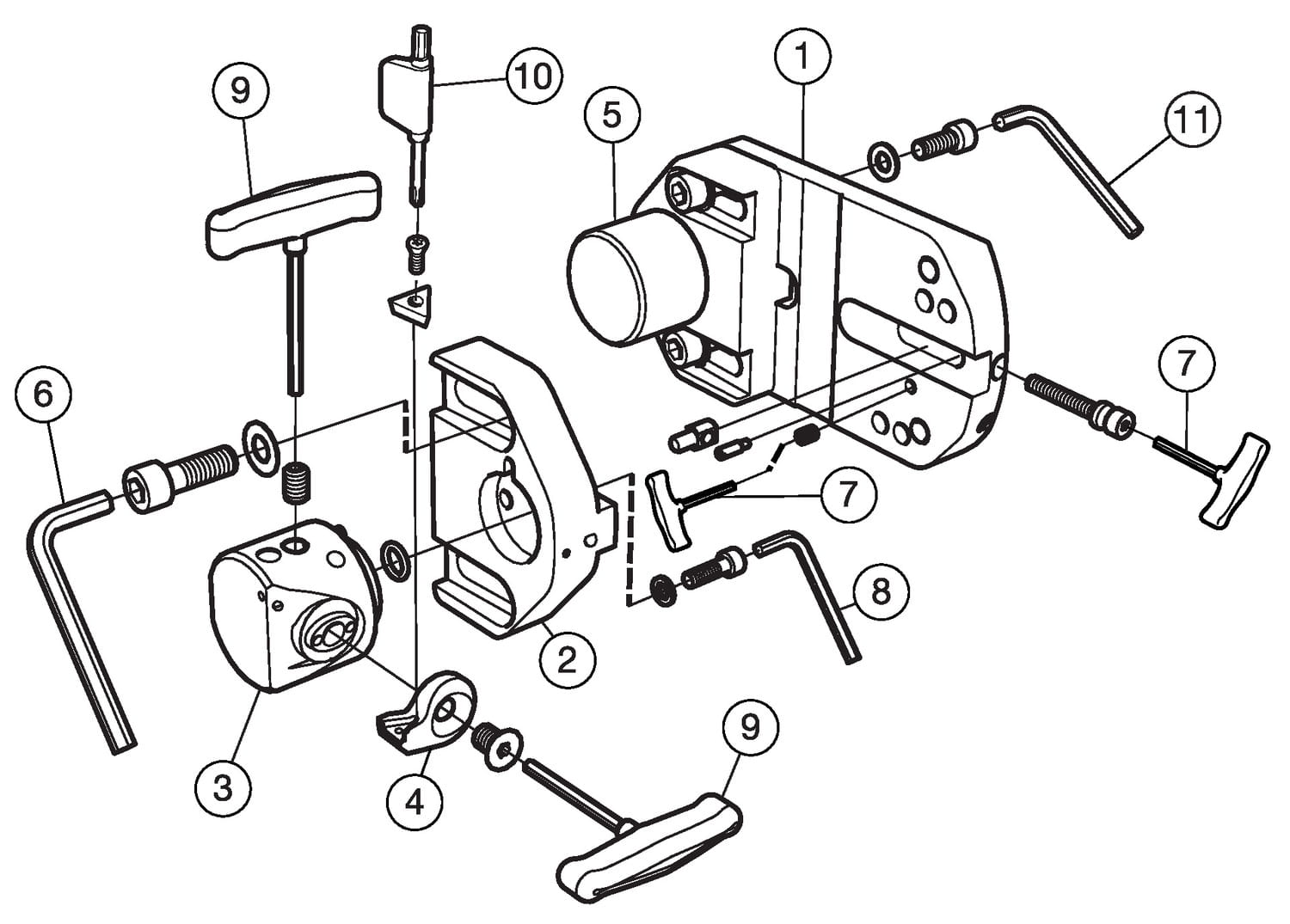 9
10
1
5
11
6
7
7
8
2
3
4
9