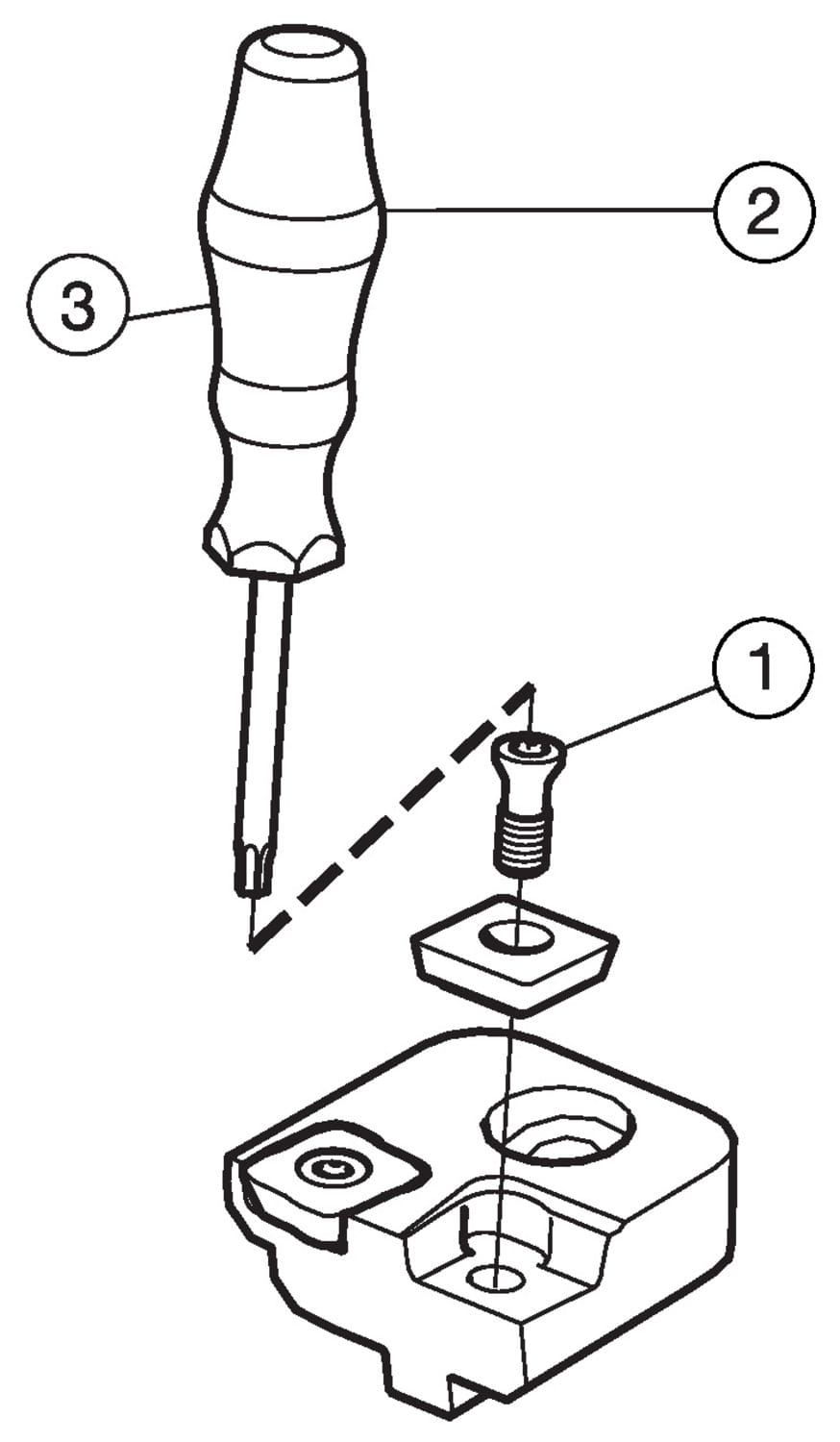 2
3
1