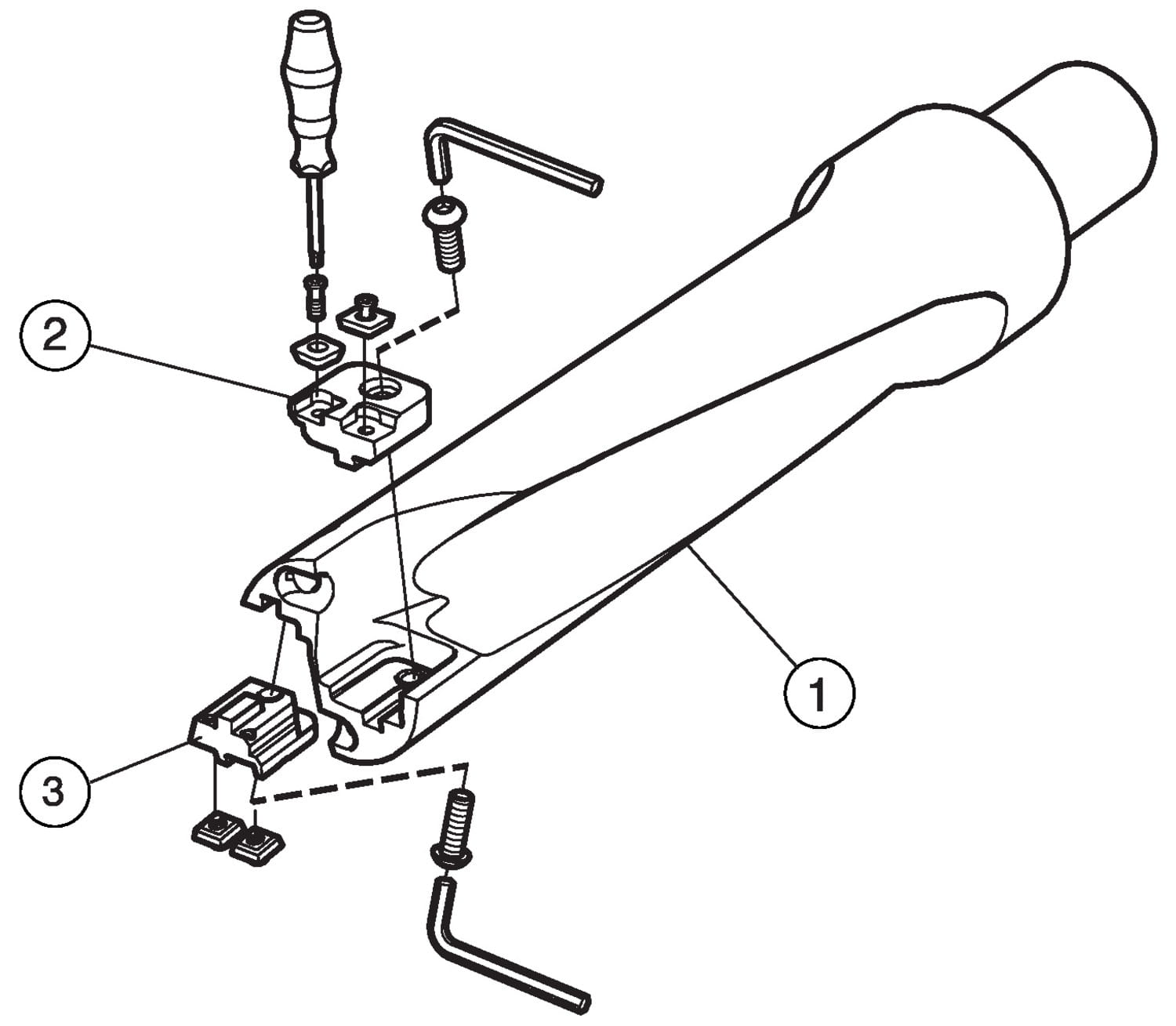 2

1

3