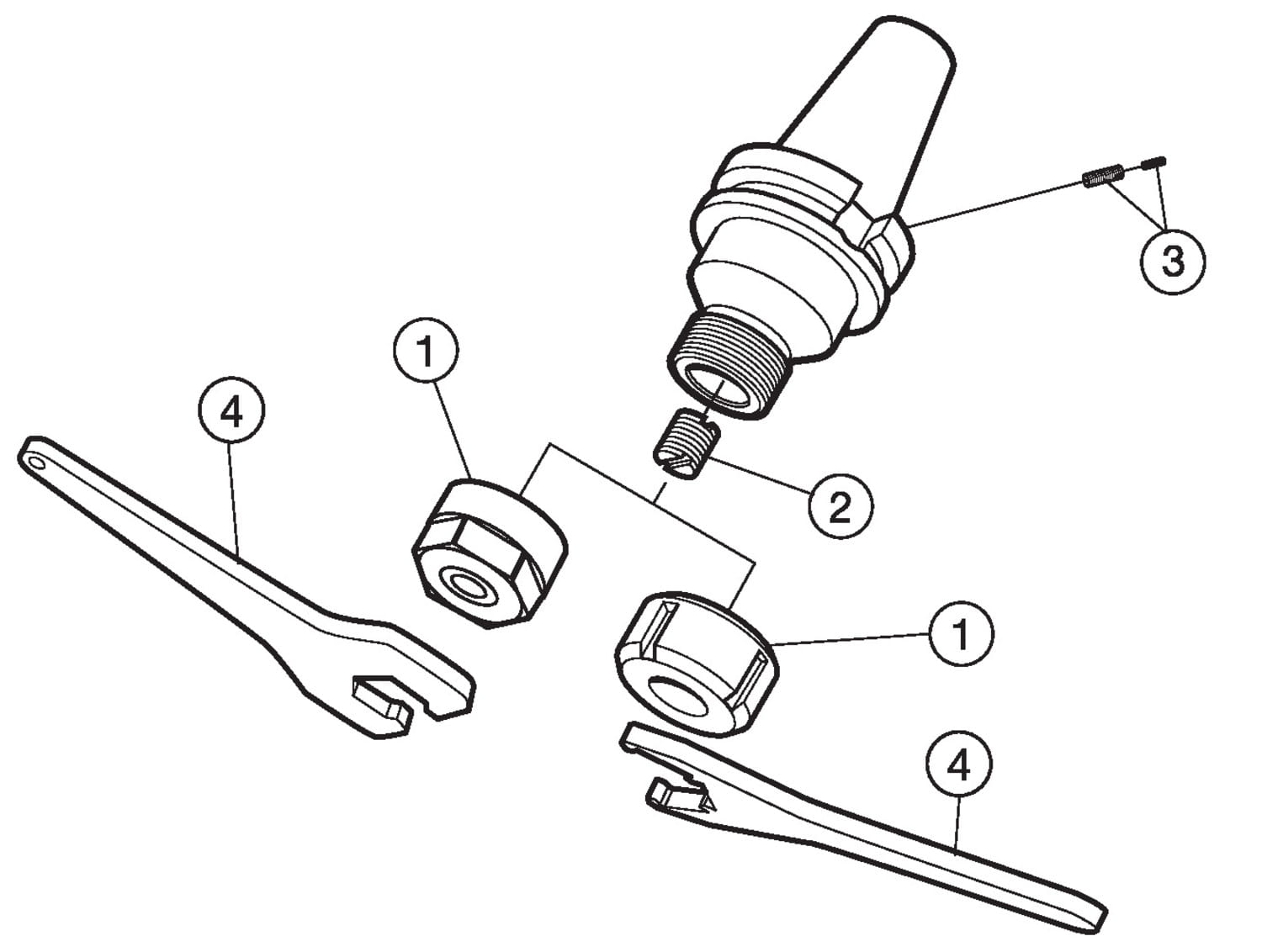 3
1
4
2
1
4