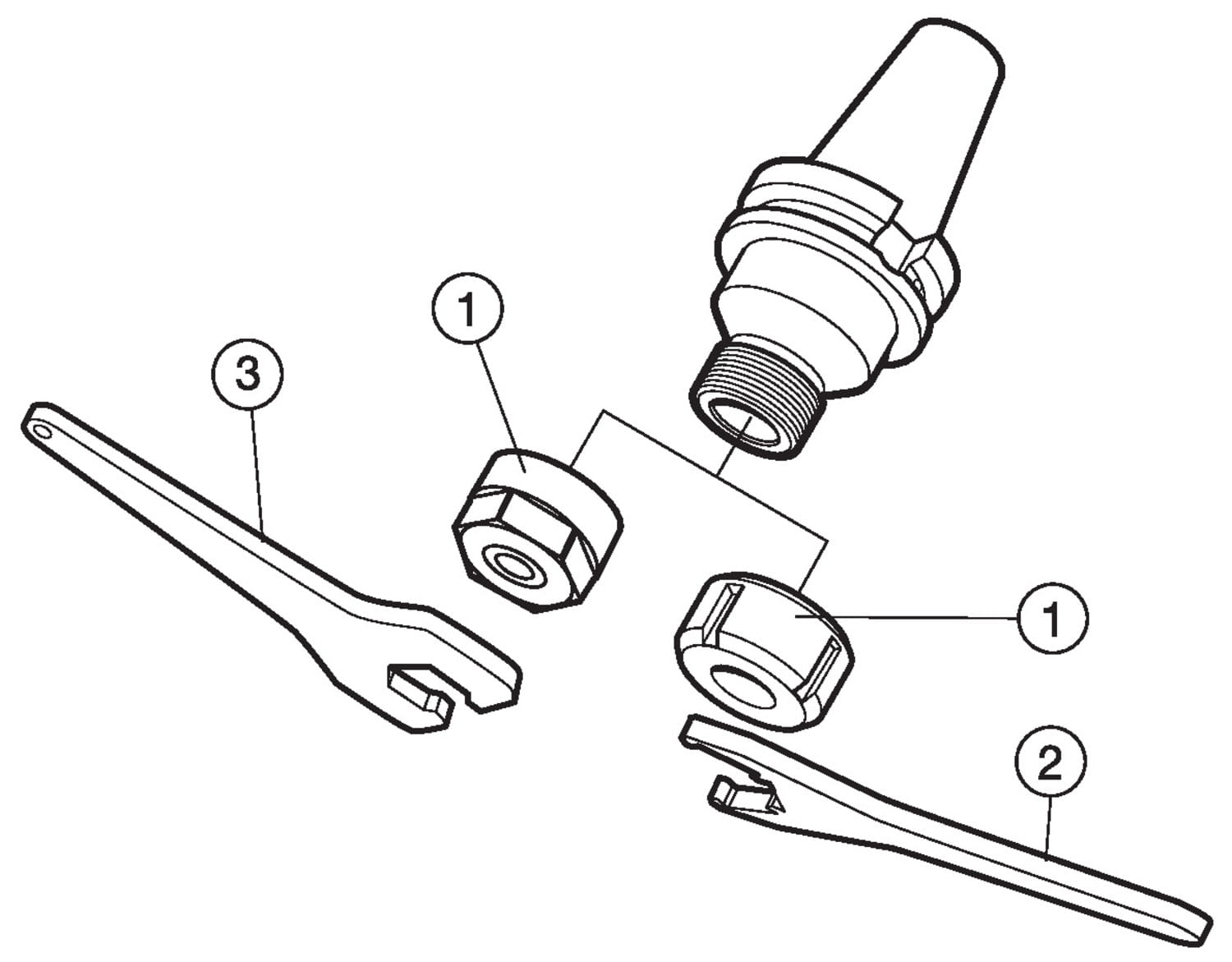 1
3
1
2