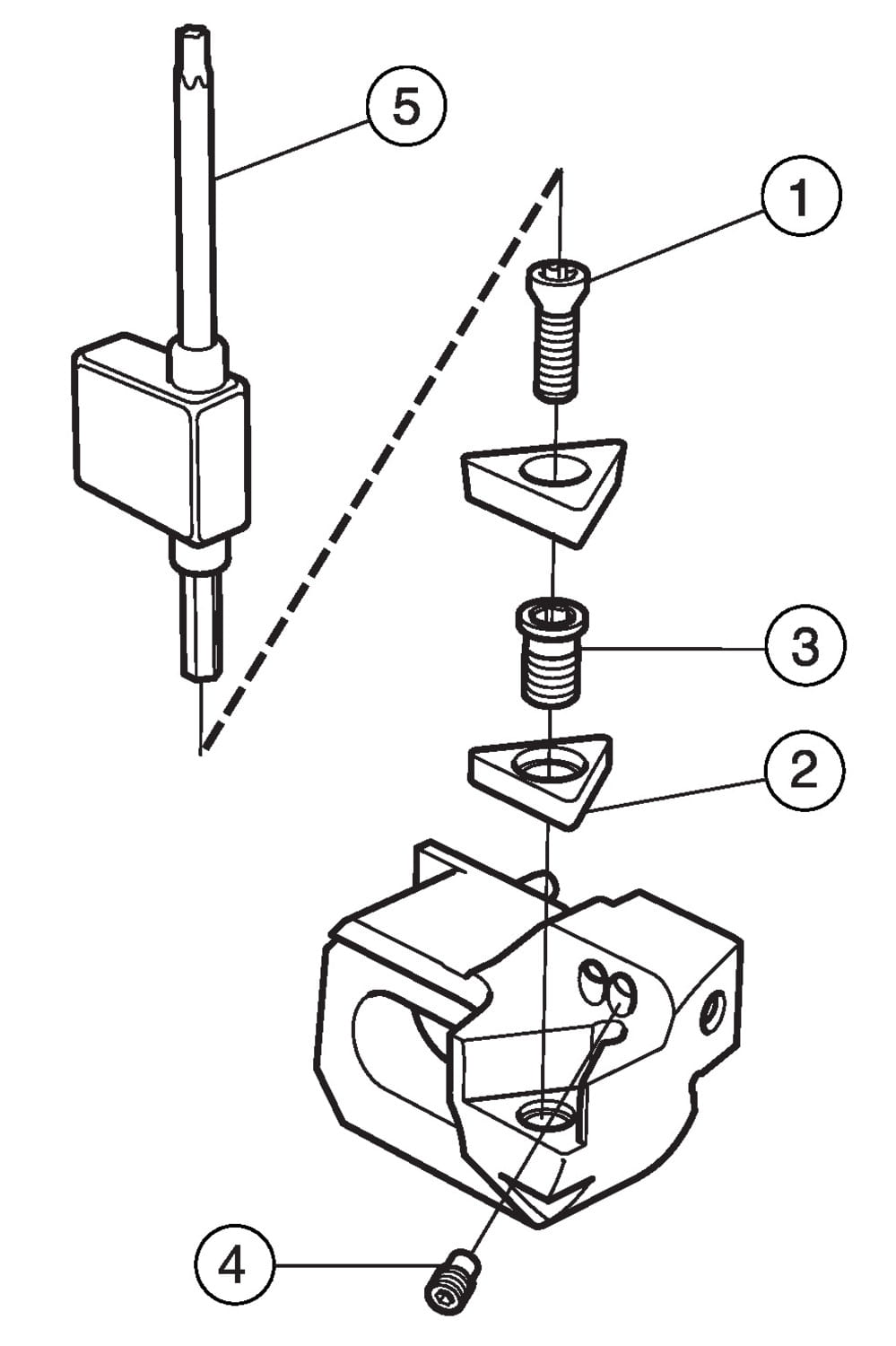 5
1
3
2
4