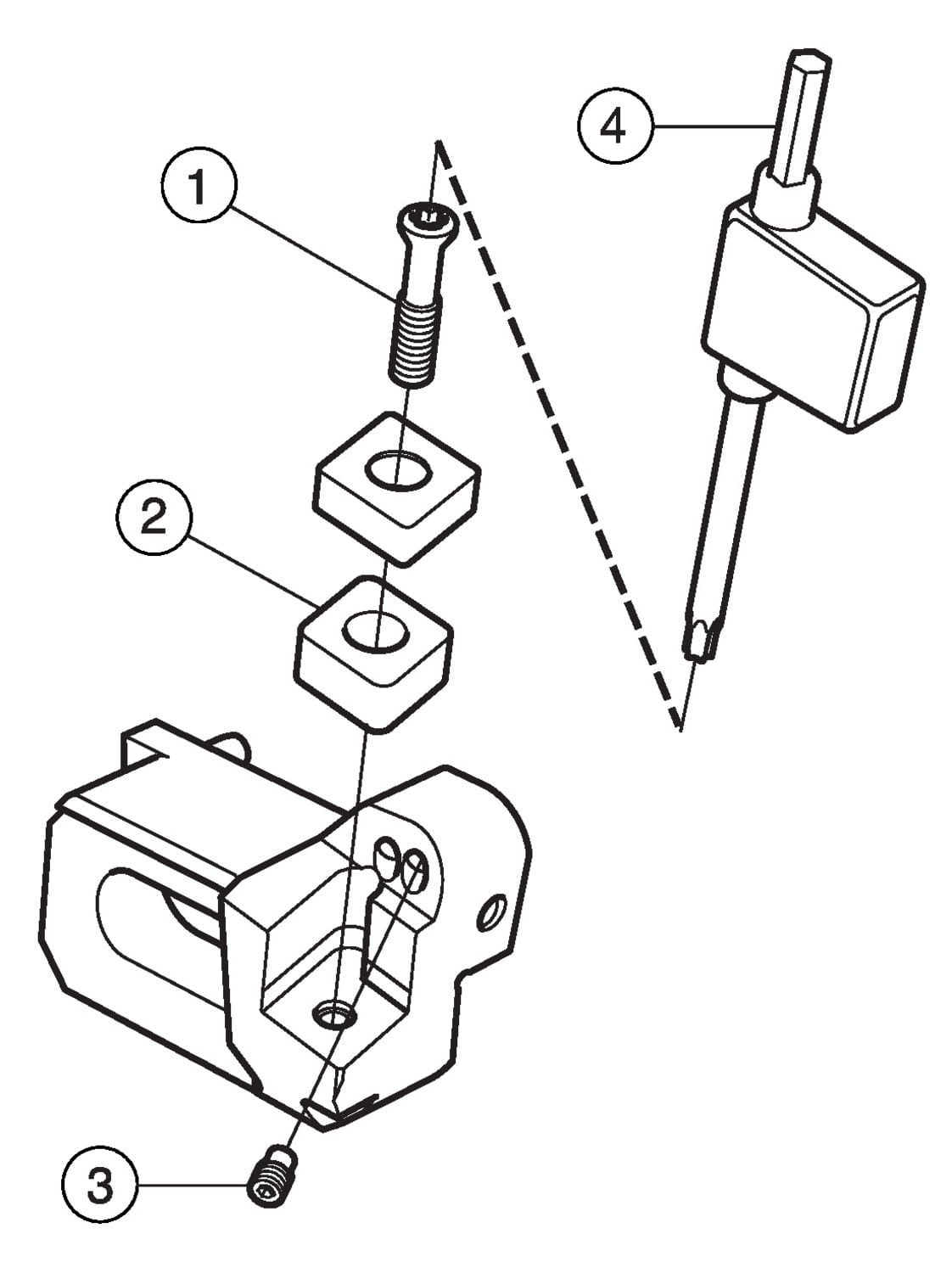 4
1
2
3