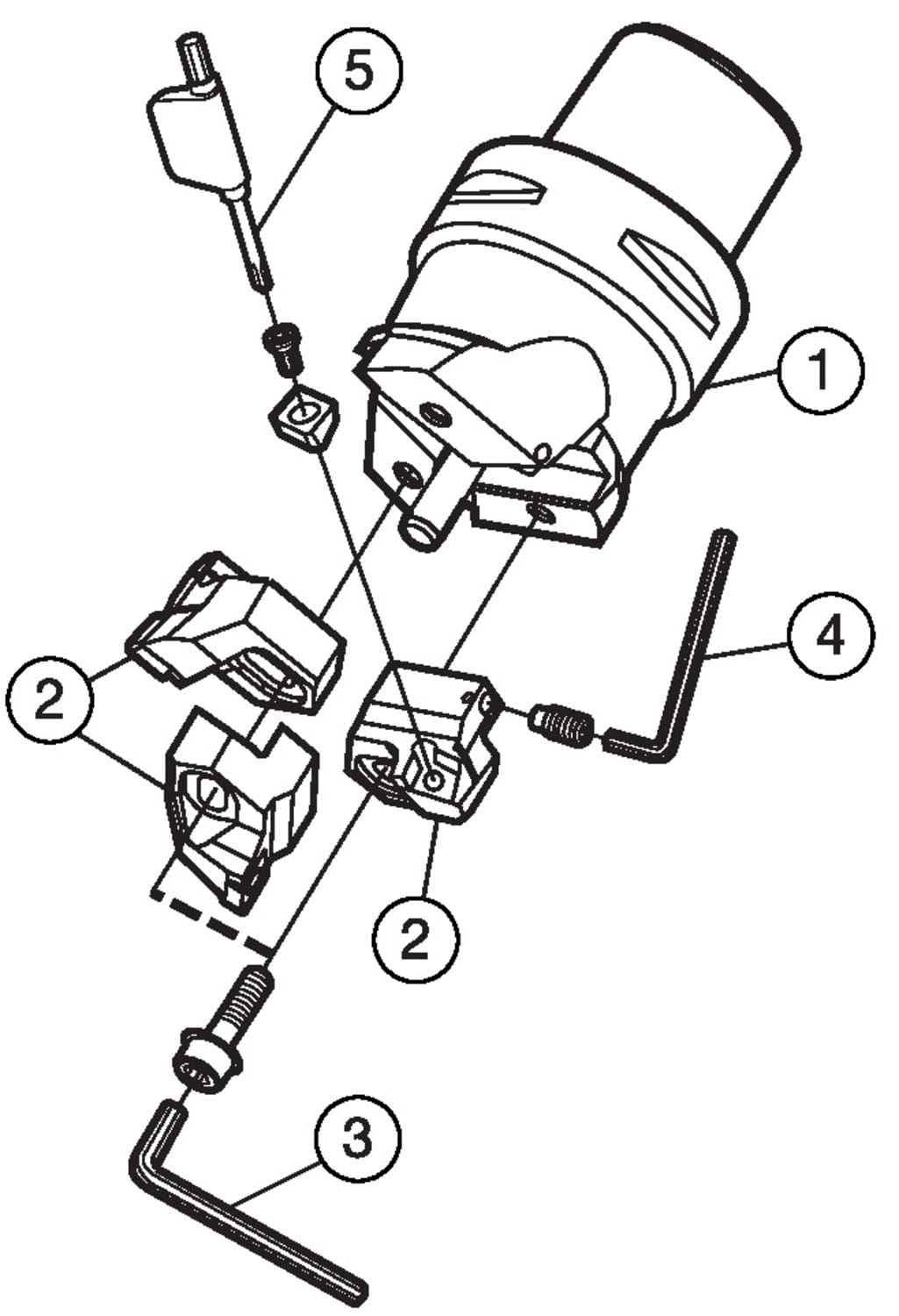 5
1
4
2
2
3